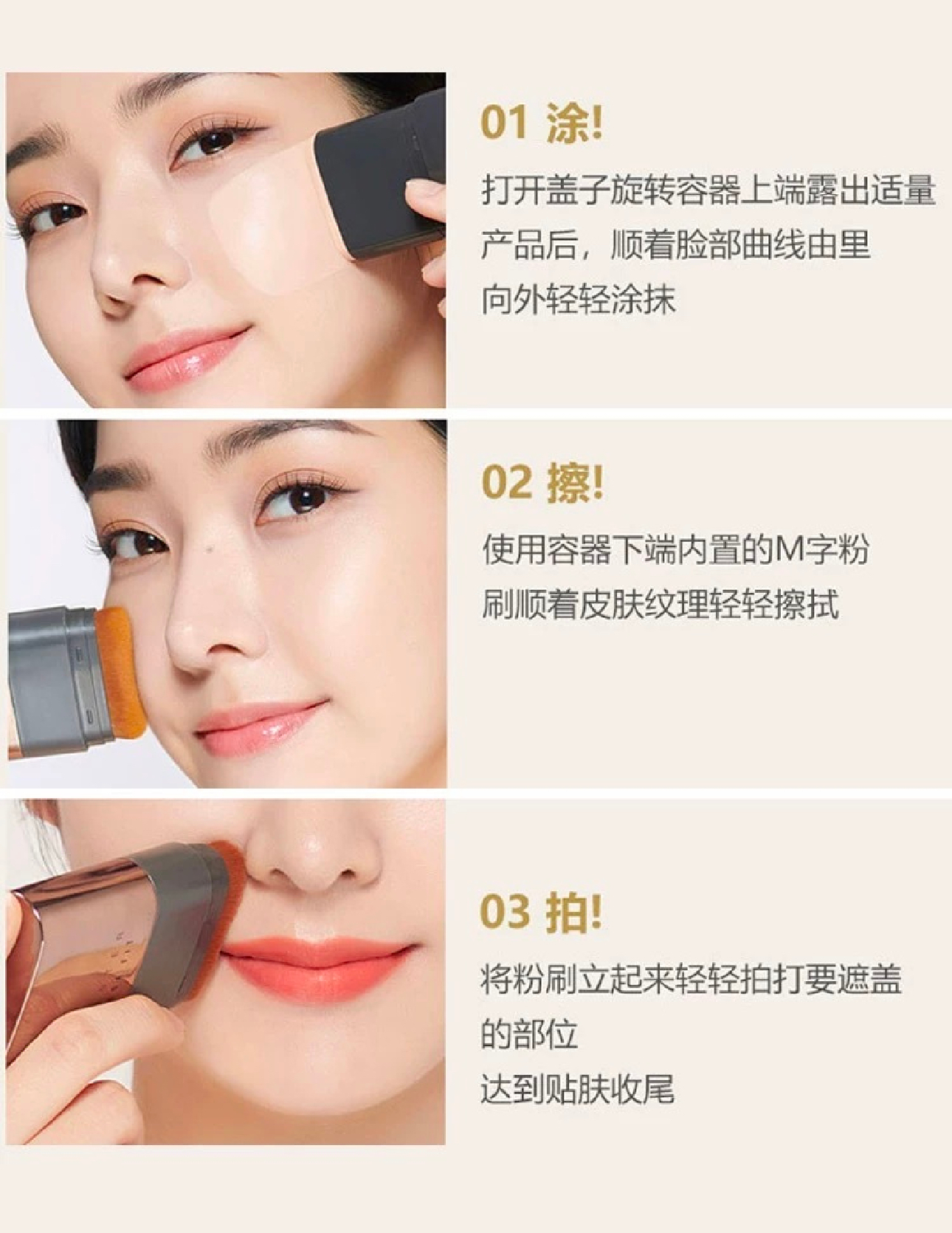 01 涂!

打开盖子旋转容器上端露出适量产品后，顺着脸部曲线由里向外轻轻涂抹

02 擦!

使用容器下端内置的M字粉刷顺着皮肤纹理轻轻擦拭

03 拍!

将粉刷立起来轻轻拍打要遮盖的部位
达到贴肤收尾