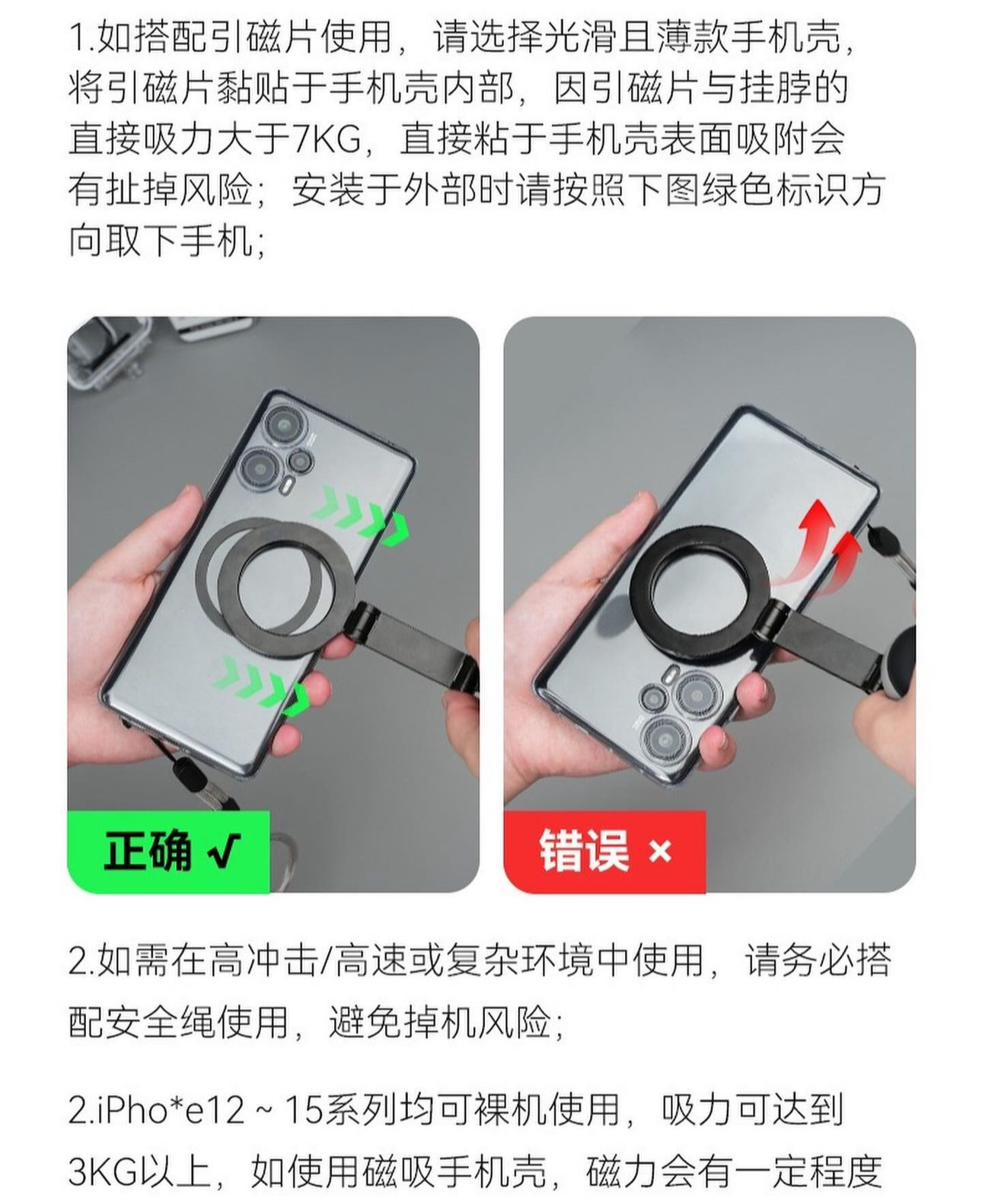 1.如搭配引磁片使用，请选择光滑且薄款手机壳，将引磁片黏贴于手机壳内部，因引磁片与挂脖的直接吸力大于7KG，直接粘于手机壳表面吸附会有扯掉风险；安装于外部时请按照下图绿色标识方向取下手机；

正确 √

错误 ×

2.如需在高冲击/高速或复杂环境中使用，请务必搭配安全绳使用，避免掉机风险；

2.iPho*e12 ~ 15系列均可裸机使用，吸力可达到3KG以上，如使用磁吸手机壳，磁力会有一定程度