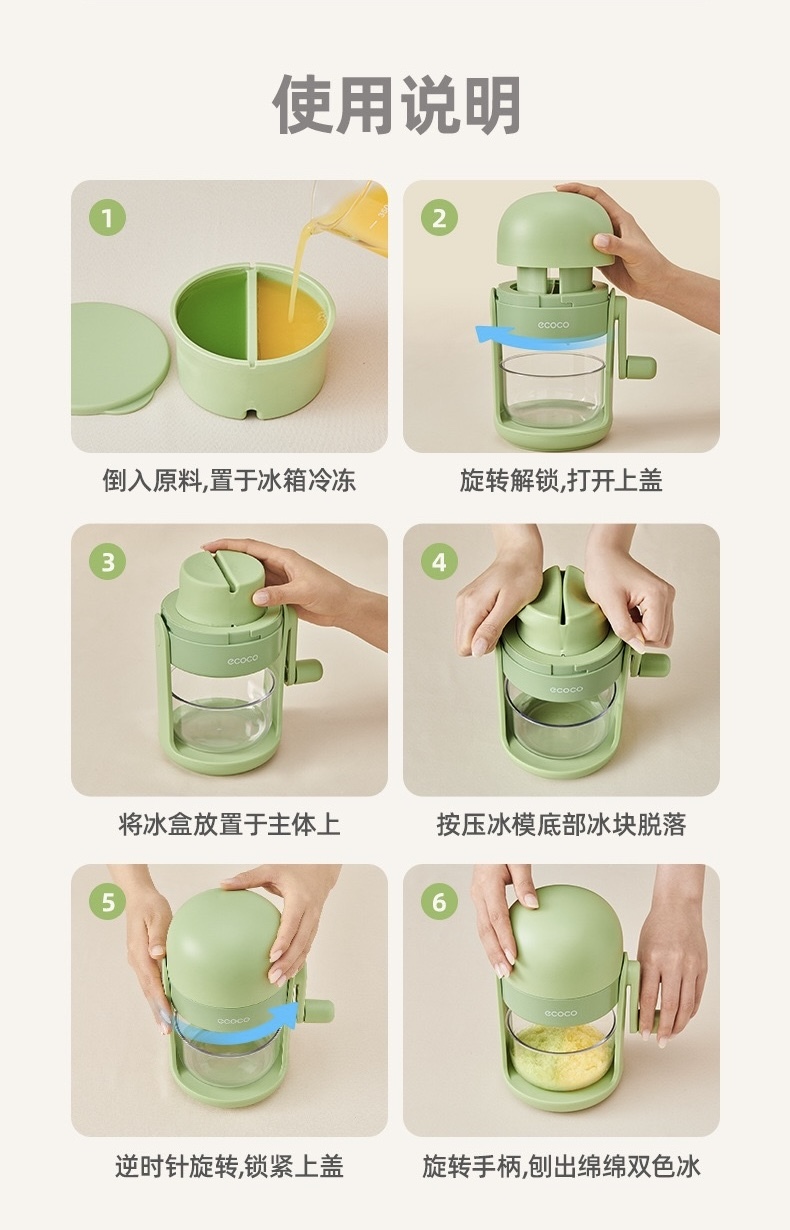 使用说明

1

倒入原料,置于冰箱冷冻

2

ecoco

旋转解锁,打开上盖

3

ecoco

将冰盒放置于主体上

4

ecoco

按压冰模底部冰块脱落

5

ecoco

逆时针旋转,锁紧上盖

6

ecoco

旋转手柄,刨出绵绵双色冰