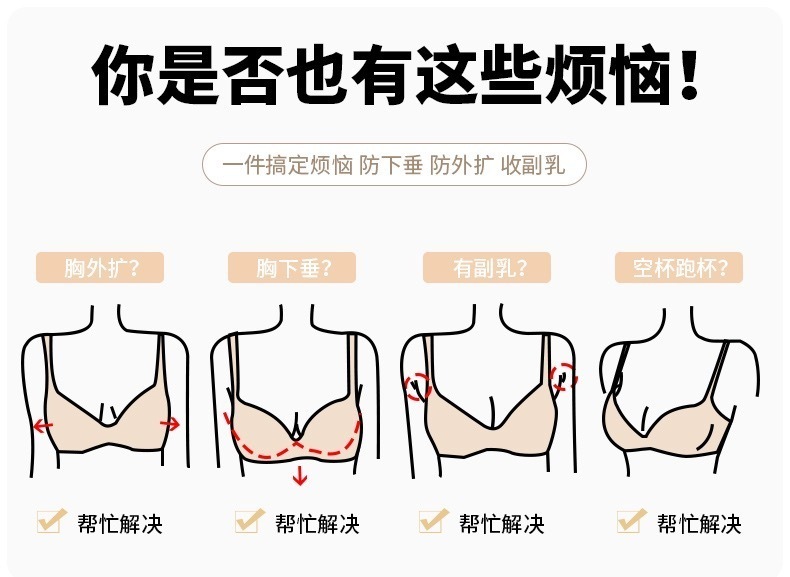 你是否也有这些烦恼！

一件搞定烦恼 防下垂 防外扩 收副乳

胸外扩？

帮忙解决

胸下垂？

帮忙解决

有副乳？

帮忙解决

空杯跑杯？

帮忙解决