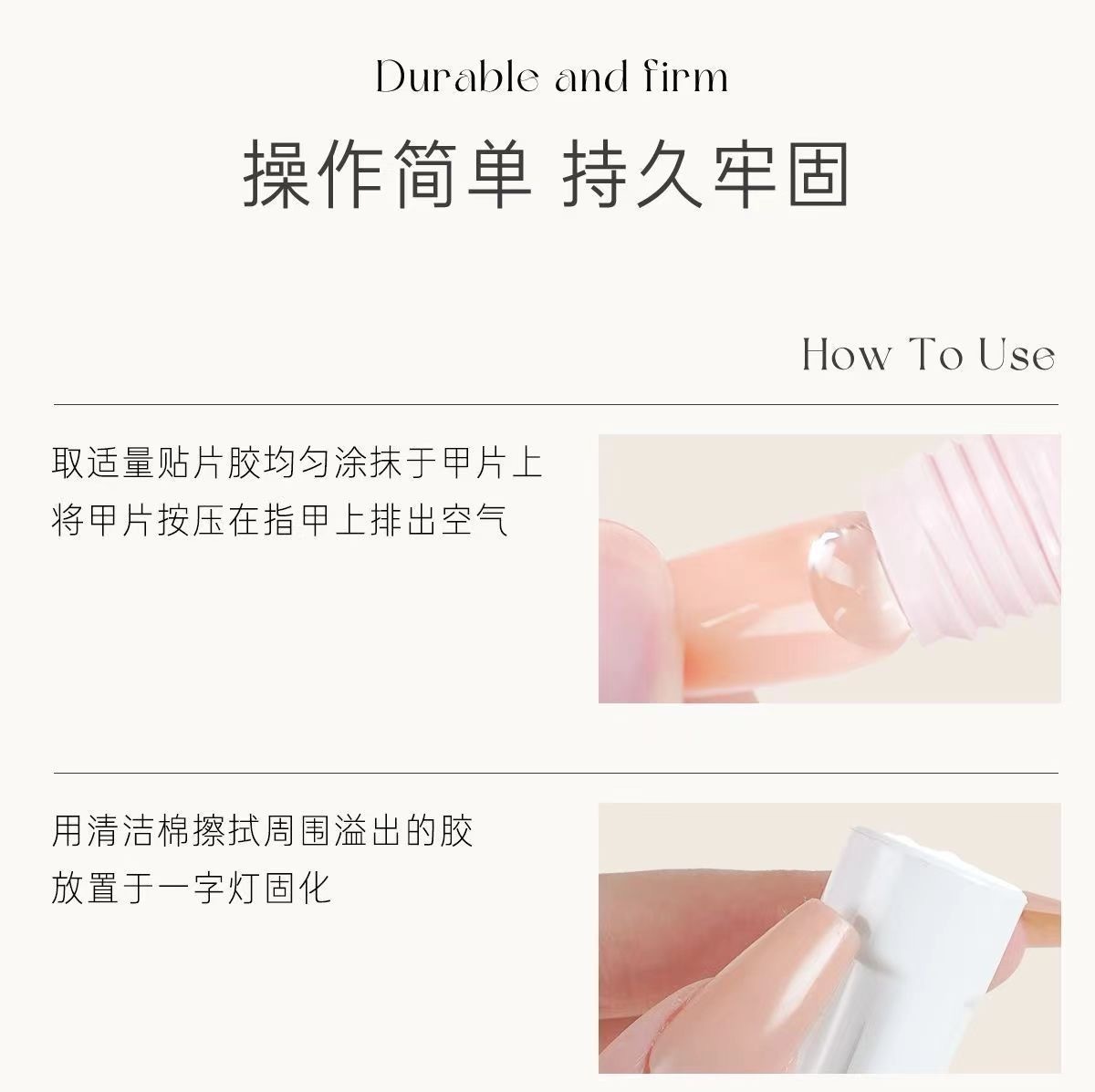 Durable and firm

操作简单 持久牢固

How To Use

取适量贴片胶均匀涂抹于甲片上
将甲片按压在指甲上排出空气

用清洁棉擦拭周围溢出的胶
放置于一字灯固化