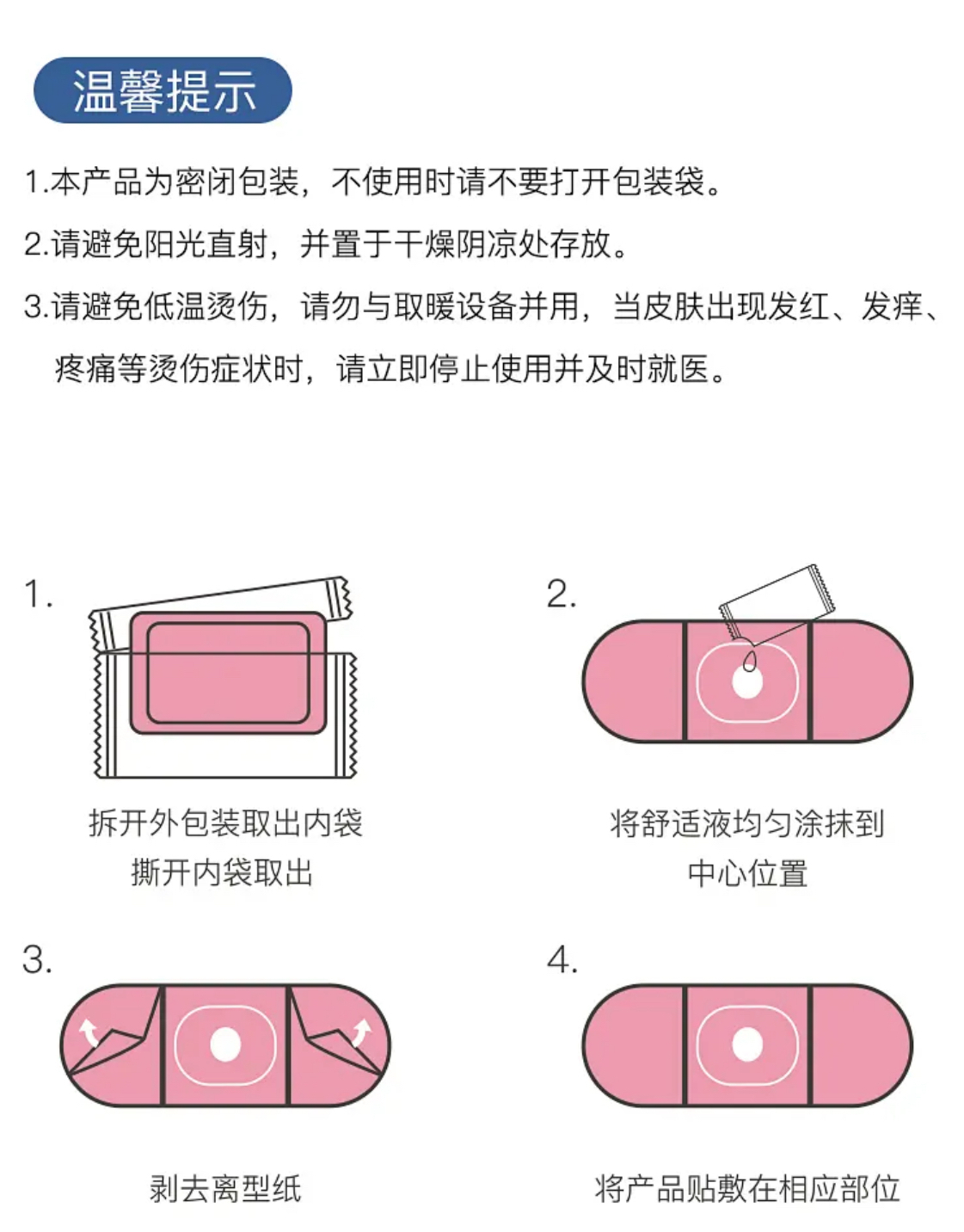 温馨提示

1.本产品为密闭包装，不使用时请不要打开包装袋。

2.请避免阳光直射，并置于干燥阴凉处存放。

3.请避免低温烫伤，请勿与取暖设备并用，当皮肤出现发红、发痒、疼痛等烫伤症状时，请立即停止使用并及时就医。

1.

拆开外包装取出内袋
撕开内袋取出

2.

将舒适液均匀涂抹到
中心位置

3.

剥去离型纸

4.

将产品贴敷在相应部位