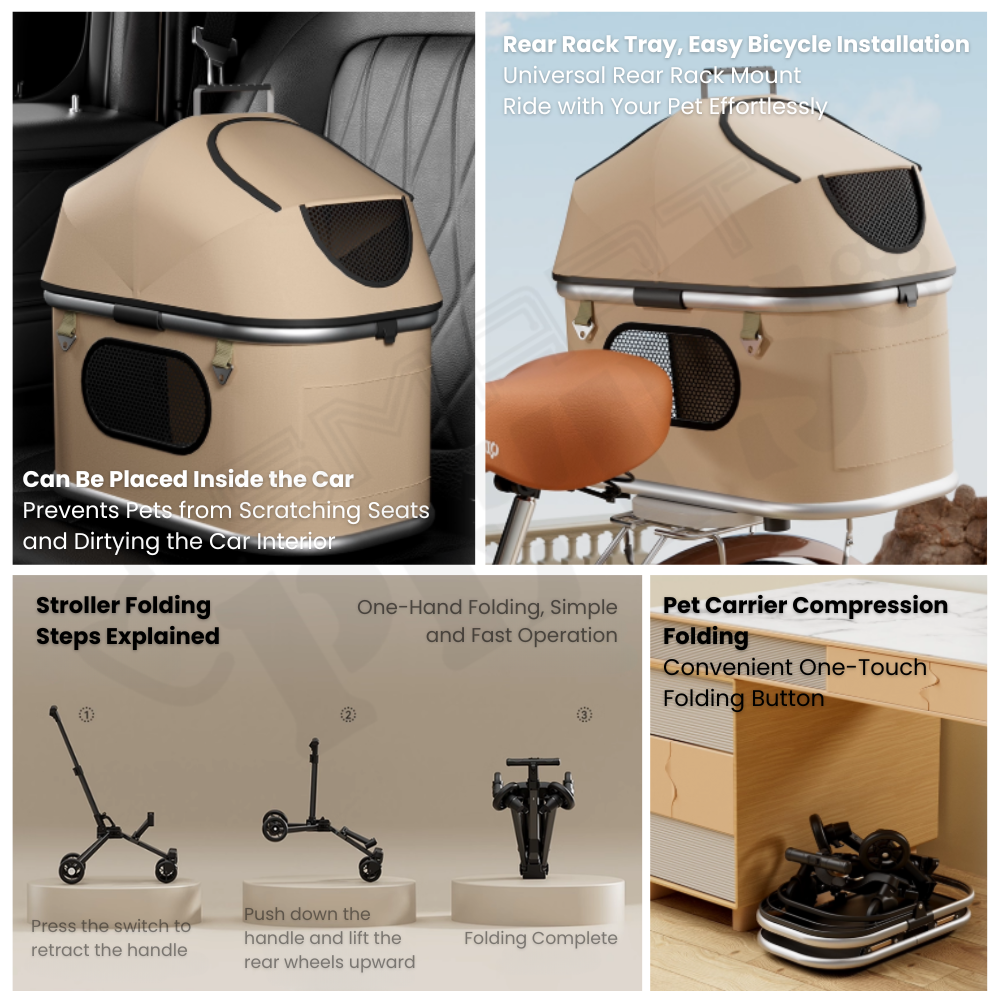 Can Be Placed Inside the Car
Prevents Pets from Scratching Seats and Dirtying the Car Interior

Rear Rack Tray, Easy Bicycle Installation
Universal Rear Rack Mount
Ride with Your Pet Effortlessly

Stroller Folding Steps Explained

One-Hand Folding, Simple and Fast Operation

①
Press the switch to retract the handle

②
Push down the handle and lift the rear wheels upward

③
Folding Complete

Pet Carrier Compression Folding
Convenient One-Touch Folding Button