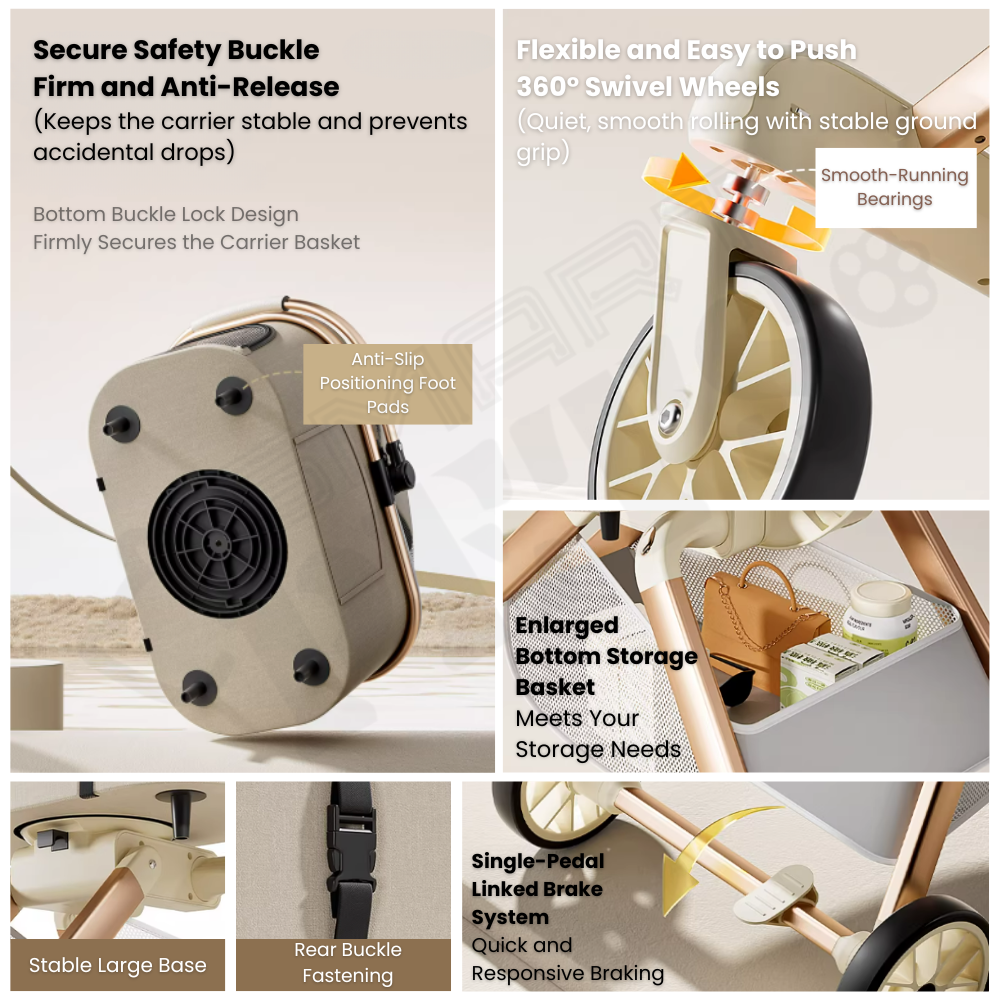 Secure Safety Buckle
Firm and Anti-Release
(Keeps the carrier stable and prevents accidental drops)

Bottom Buckle Lock Design
Firmly Secures the Carrier Basket

Anti-Slip Positioning Foot Pads

Flexible and Easy to Push
360° Swivel Wheels
(Quiet, smooth rolling with stable ground grip)

Smooth-Running Bearings

Enlarged Bottom Storage Basket
Meets Your Storage Needs

Stable Large Base

Rear Buckle Fastening

Single-Pedal Linked Brake System
Quick and Responsive Braking