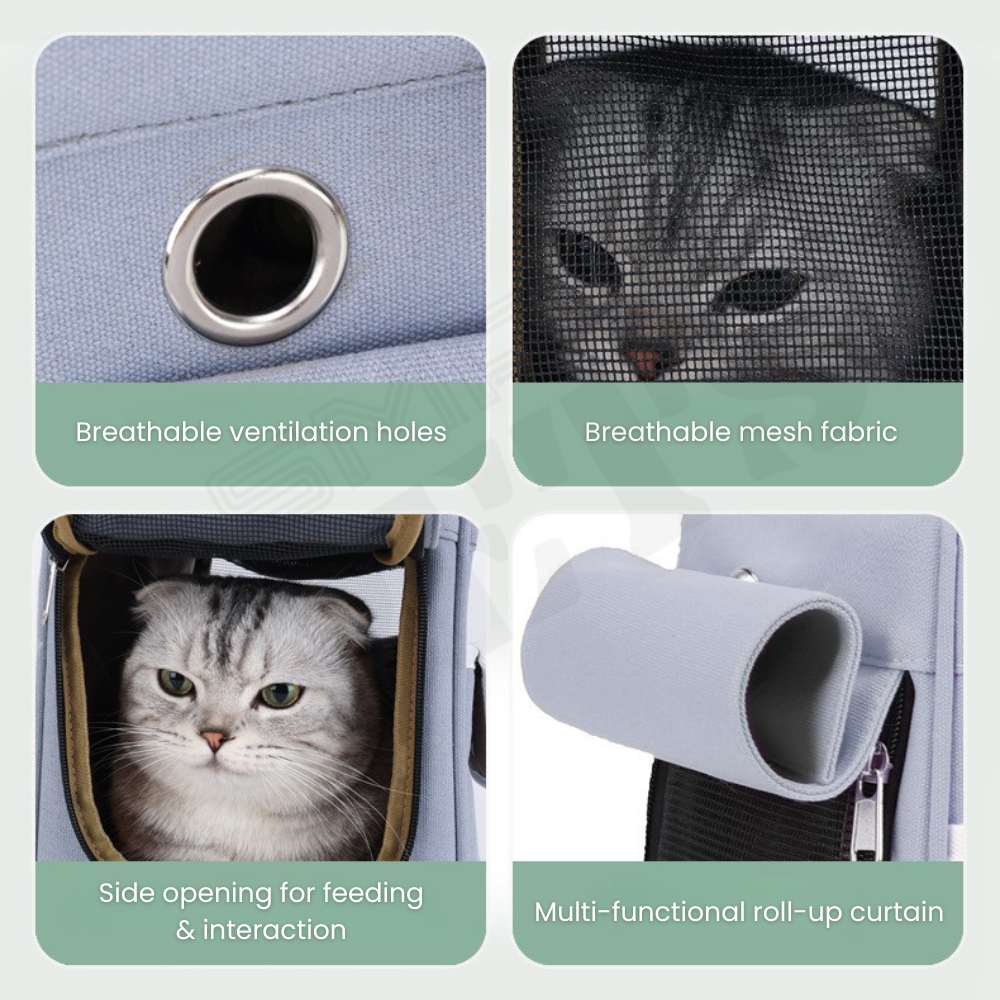 Breathable ventilation holes

Breathable mesh fabric

Side opening for feeding & interaction

Multi-functional roll-up curtain