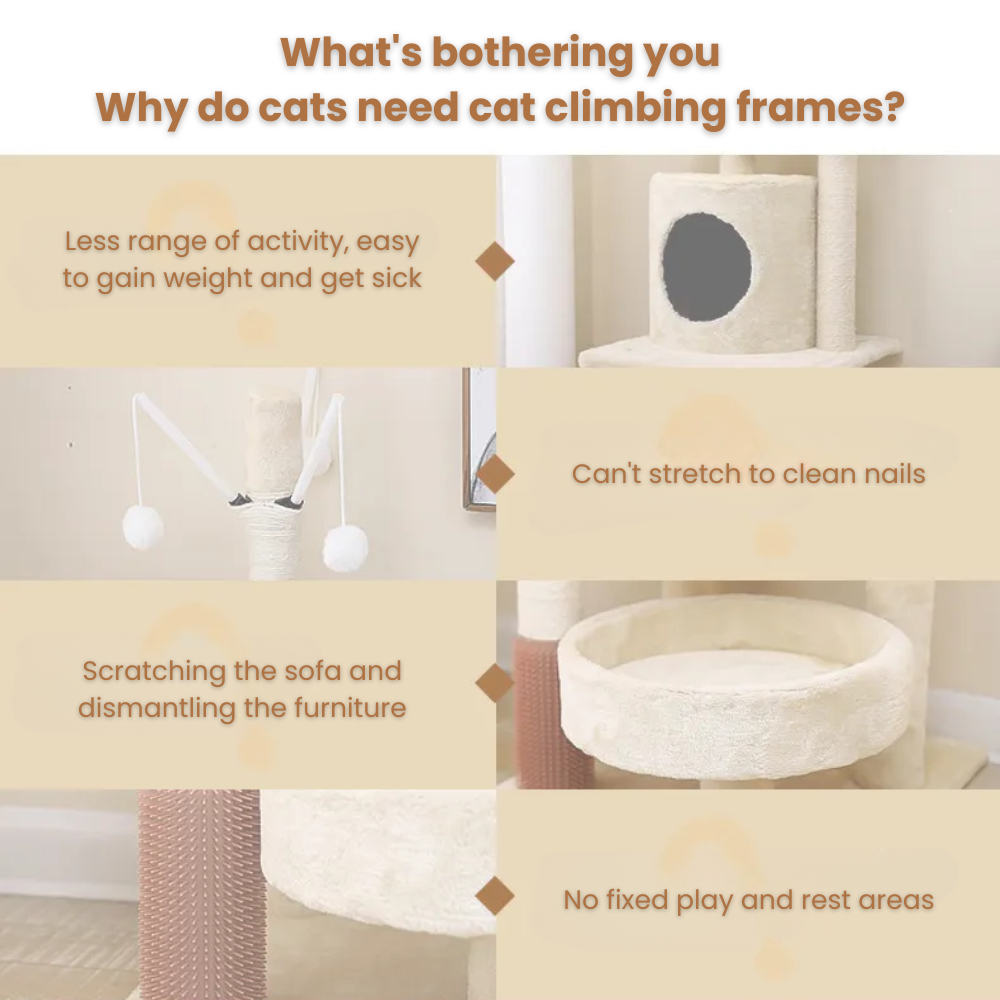 What's bothering you
Why do cats need cat climbing frames?

Less range of activity, easy to gain weight and get sick

Can't stretch to clean nails

Scratching the sofa and dismantling the furniture

No fixed play and rest areas