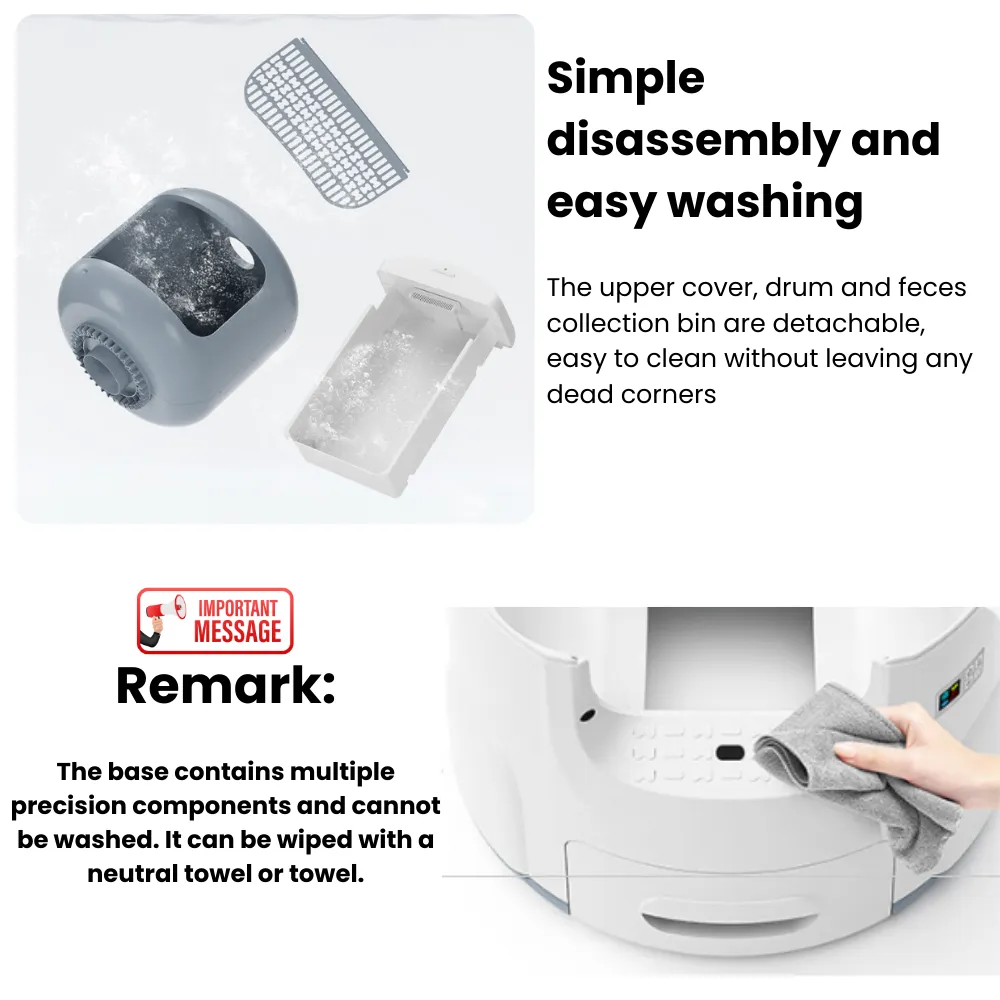 Simple disassembly and easy washing

The upper cover, drum and feces collection bin are detachable, easy to clean without leaving any dead corners

IMPORTANT MESSAGE

Remark:

The base contains multiple precision components and cannot be washed. It can be wiped with a neutral towel or towel.