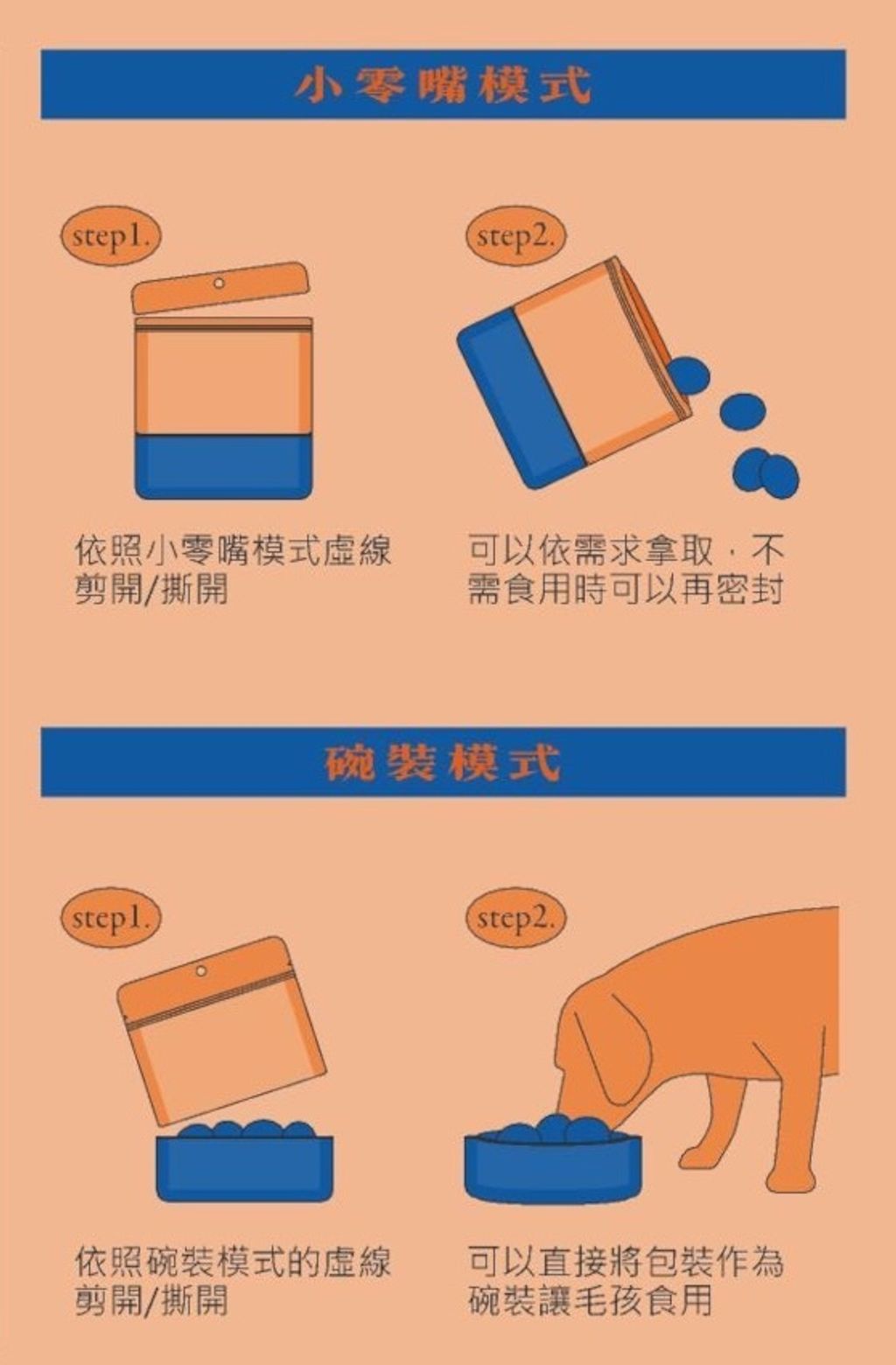 小零嘴模式

step1.

依照小零嘴模式虛線剪開/撕開

step2.

可以依需求拿取，不需食用時可以再密封

碗裝模式

step1.

依照碗裝模式的虛線剪開/撕開

step2.

可以直接將包裝作為碗裝讓毛孩食用