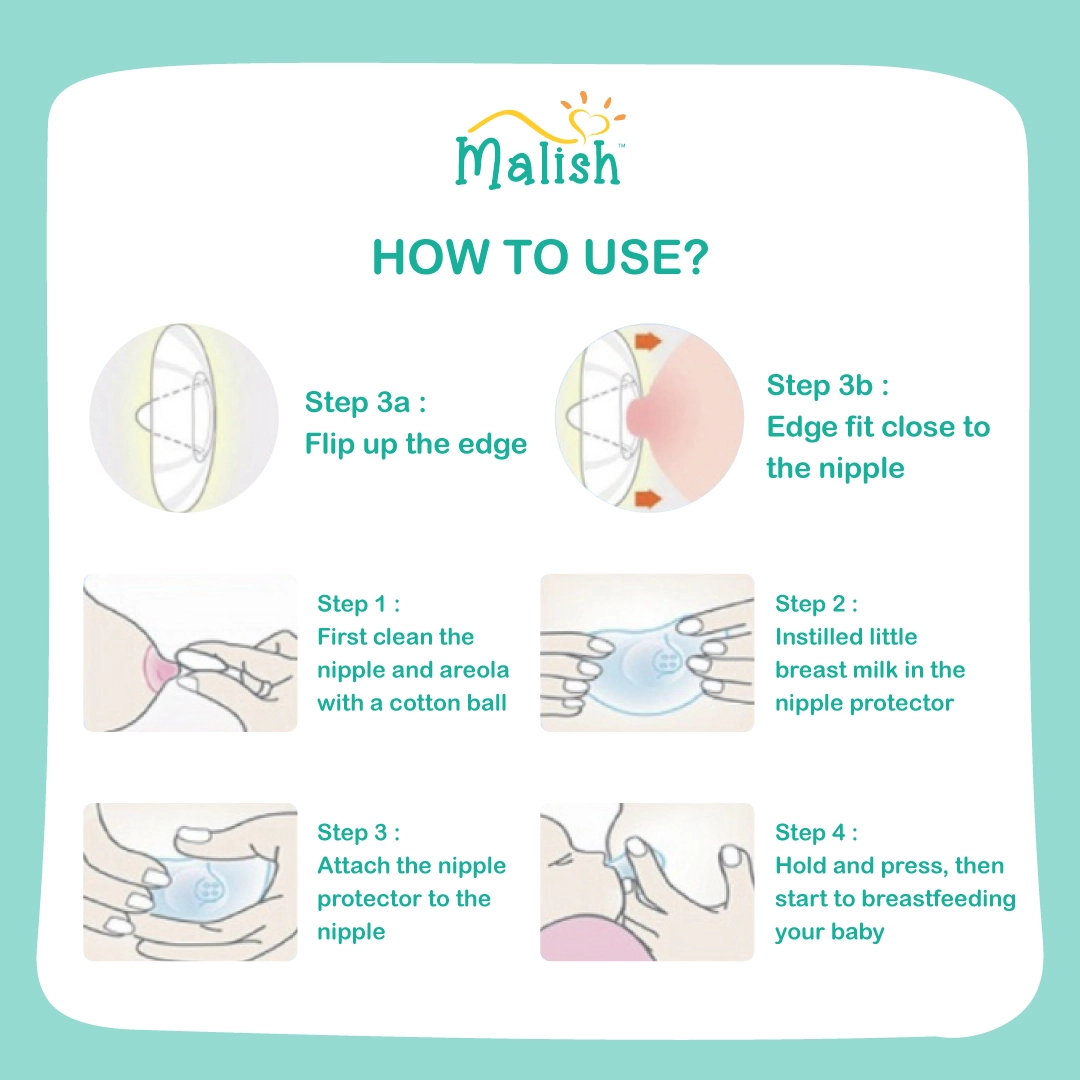 Malish™

HOW TO USE?

Step 3a :
Flip up the edge

Step 3b :
Edge fit close to the nipple

Step 1 :
First clean the nipple and areola with a cotton ball

Step 2 :
Instilled little breast milk in the nipple protector

Step 3 :
Attach the nipple protector to the nipple

Step 4 :
Hold and press, then start to breastfeeding your baby