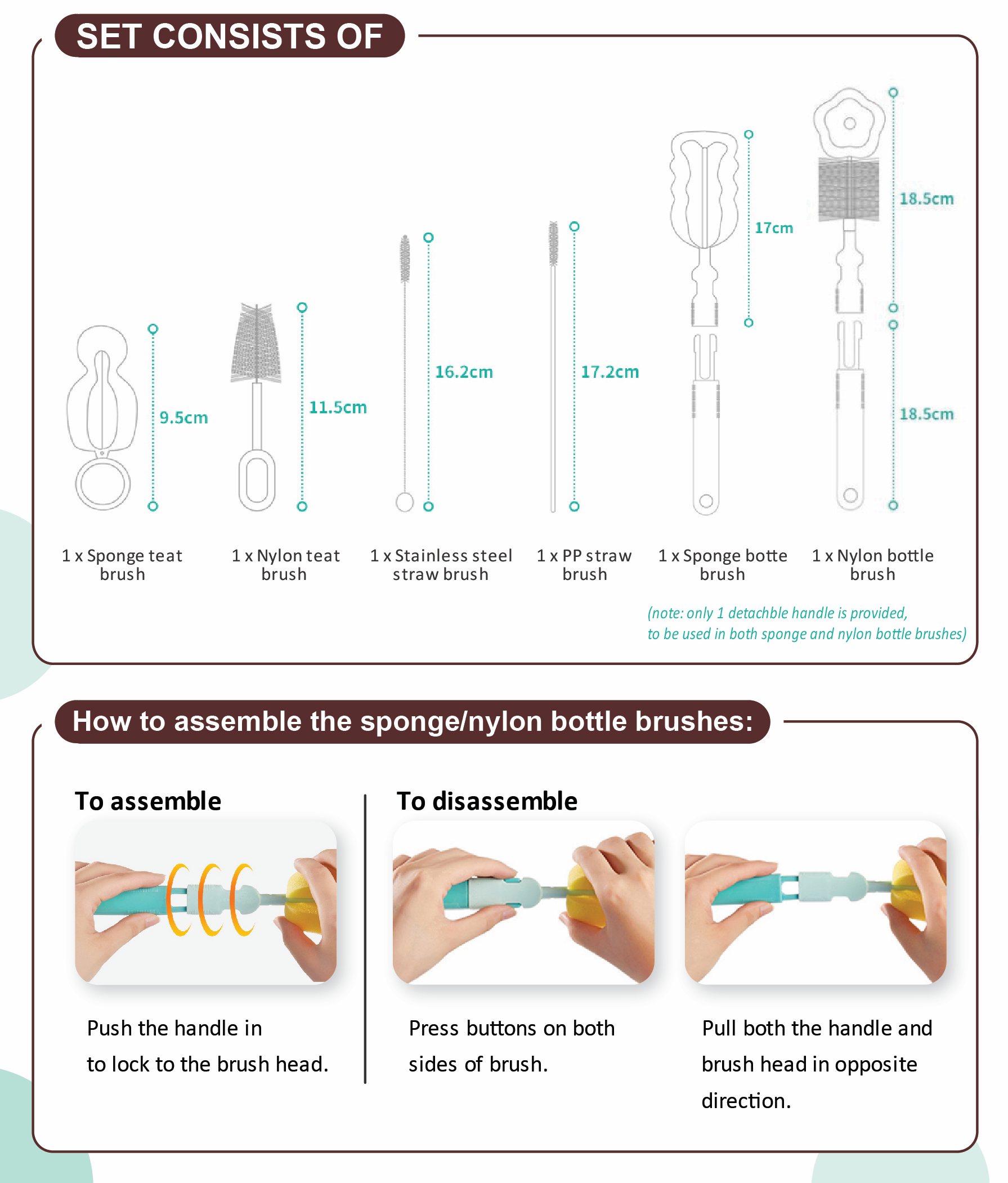 SET CONSISTS OF

9.5cm

11.5cm

16.2cm

17.2cm

17cm

18.5cm

18.5cm

1 x Sponge teat brush

1 x Nylon teat brush

1 x Stainless steel straw brush

1 x PP straw brush

1 x Sponge botte brush

1 x Nylon bottle brush

(note: only 1 detachble handle is provided, to be used in both sponge and nylon bottle brushes)

How to assemble the sponge/nylon bottle brushes:

To assemble

Push the handle in to lock to the brush head.

To disassemble

Press buttons on both sides of brush.

Pull both the handle and brush head in opposite direction.