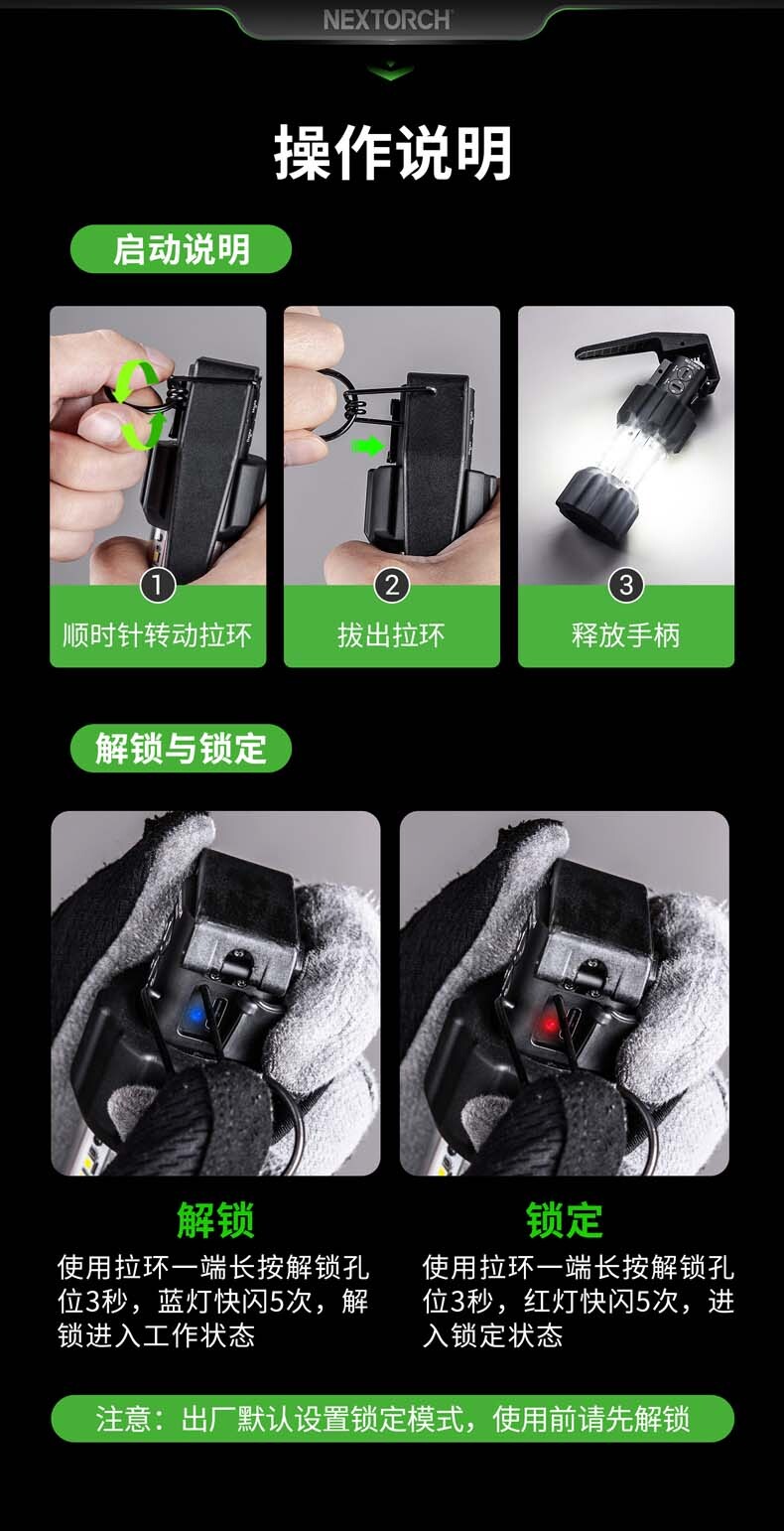 NEXTORCH

操作说明

启动说明

1
顺时针转动拉环

2
拔出拉环

3
释放手柄

解锁与锁定

解锁
使用拉环一端长按解锁孔位3秒，蓝灯快闪5次，解锁进入工作状态

锁定
使用拉环一端长按解锁孔位3秒，红灯快闪5次，进入锁定状态

注意：出厂默认设置锁定模式，使用前请先解锁