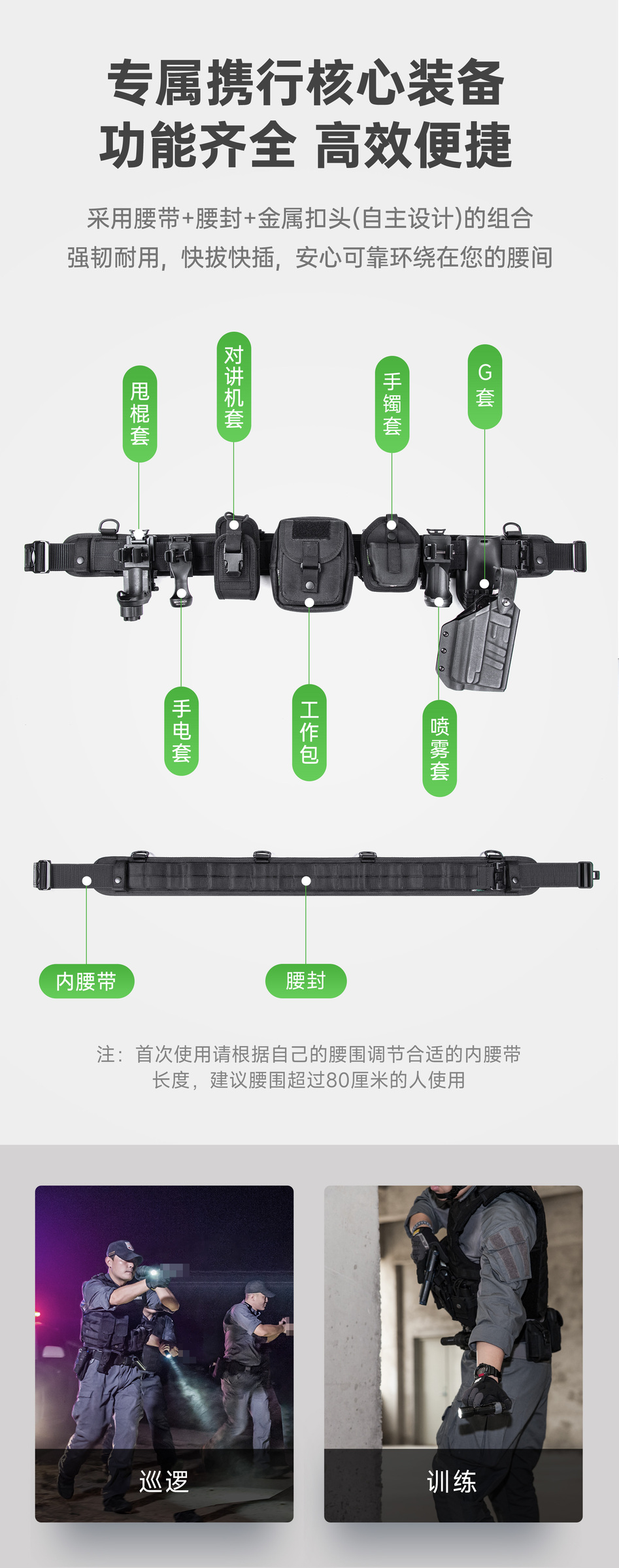 专属携行核心装备
功能齐全 高效便捷

采用腰带+腰封+金属扣头(自主设计)的组合
强韧耐用，快拔快插，安心可靠环绕在您的腰间

甩棍套
对讲机套
手镯套
G套
手电套
工作包
喷雾套

内腰带
腰封

注：首次使用请根据自己的腰围调节合适的内腰带长度，建议腰围超过80厘米的人使用

巡逻
训练