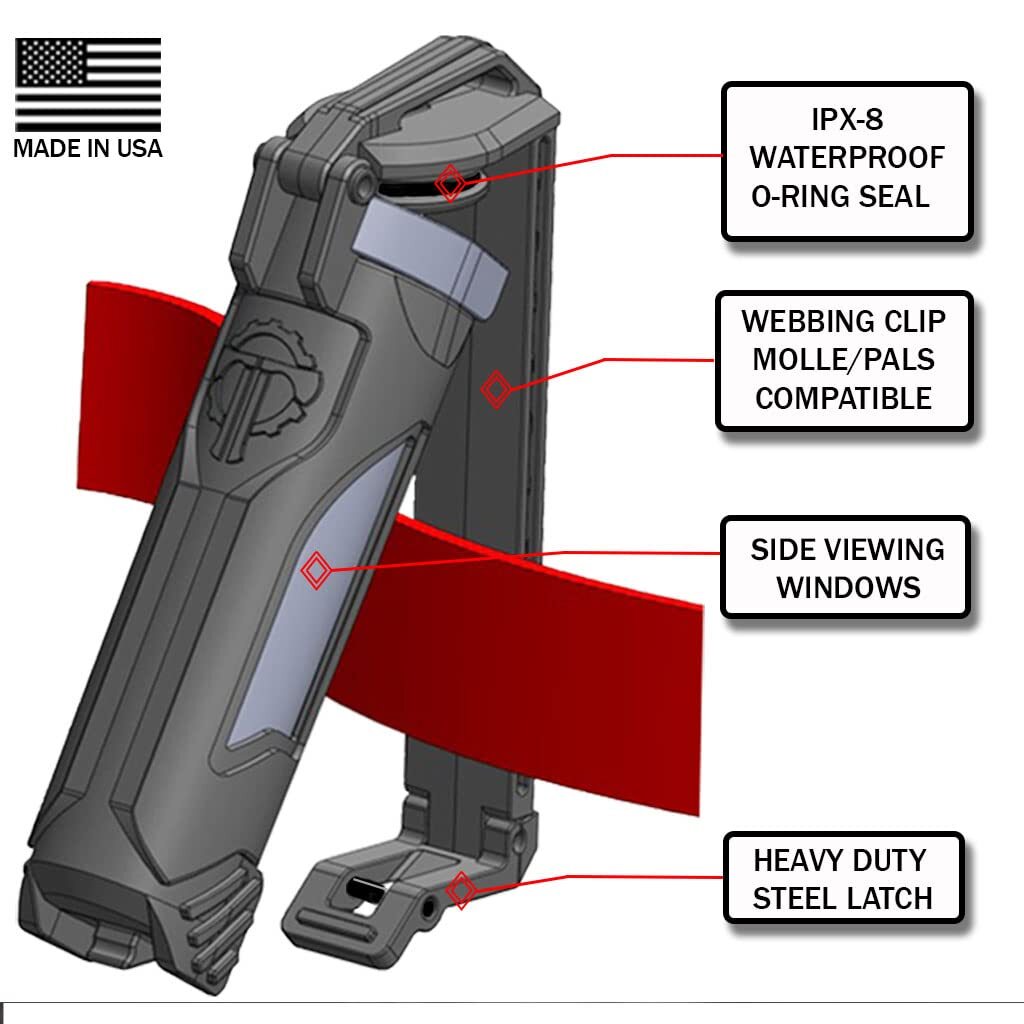 MADE IN USA

IPX-8 WATERPROOF O-RING SEAL

WEBBING CLIP MOLLE/PALS COMPATIBLE

SIDE VIEWING WINDOWS

HEAVY DUTY STEEL LATCH