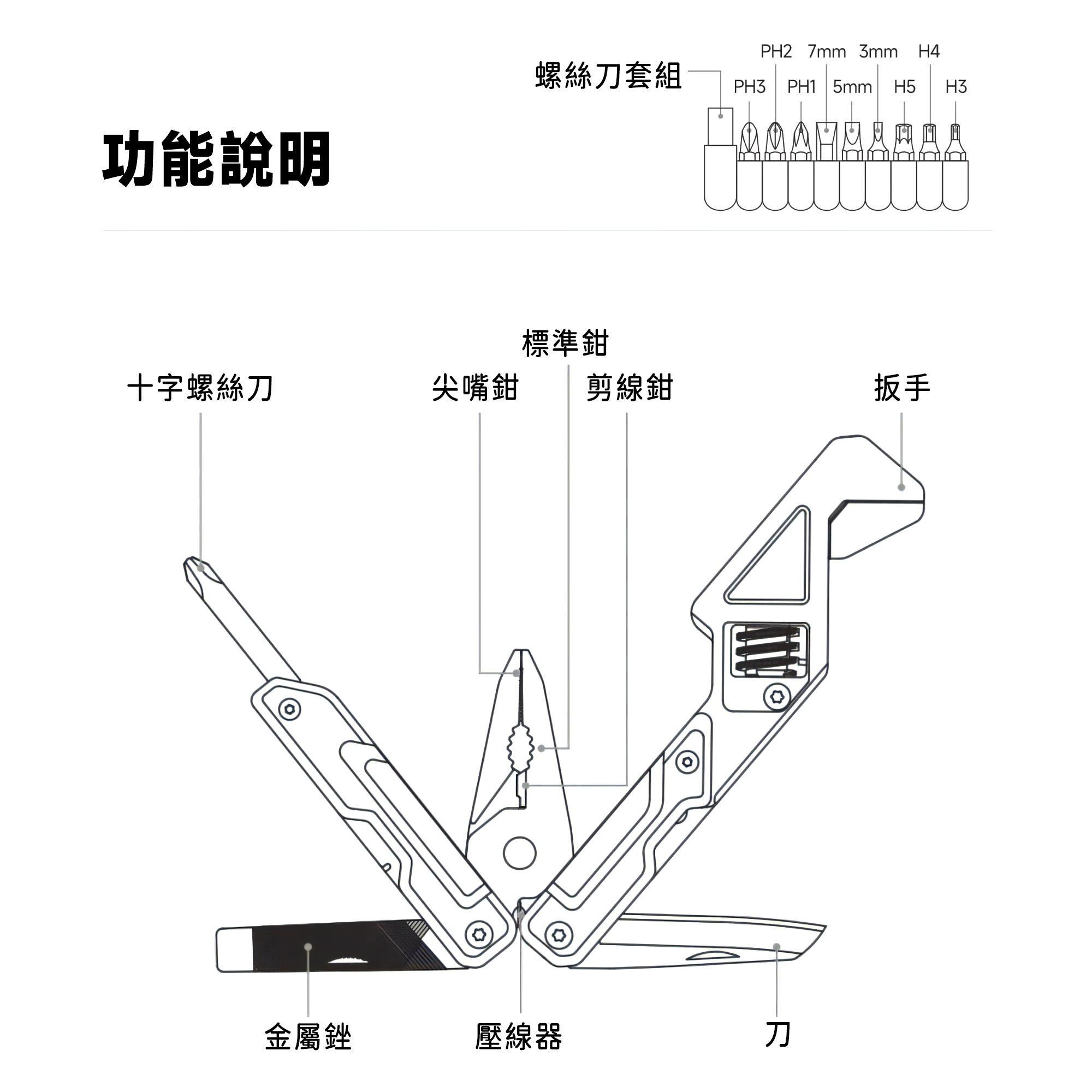 功能說明

螺絲刀套組

PH2 7mm 3mm H4
PH3 PH1 5mm H5 H3

標準鉗

十字螺絲刀

尖嘴鉗

剪線鉗

扳手

金屬銼

壓線器

刀