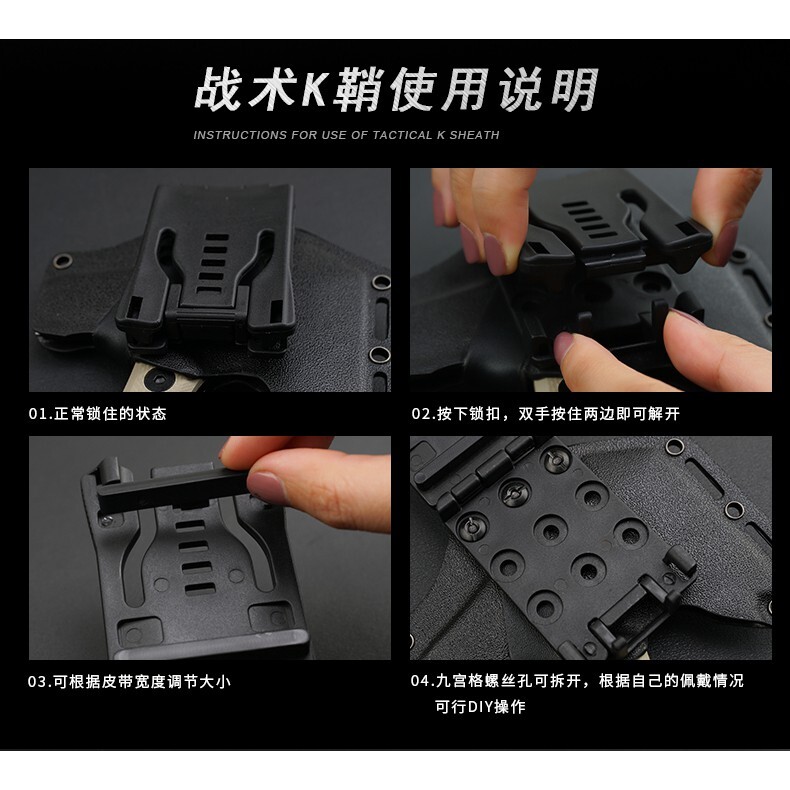 战术K鞘使用说明

INSTRUCTIONS FOR USE OF TACTICAL K SHEATH

01.正常锁住的状态

02.按下锁扣，双手按住两边即可解开

03.可根据皮带宽度调节大小

04.九宫格螺丝孔可拆开，根据自己的佩戴情况可行DIY操作