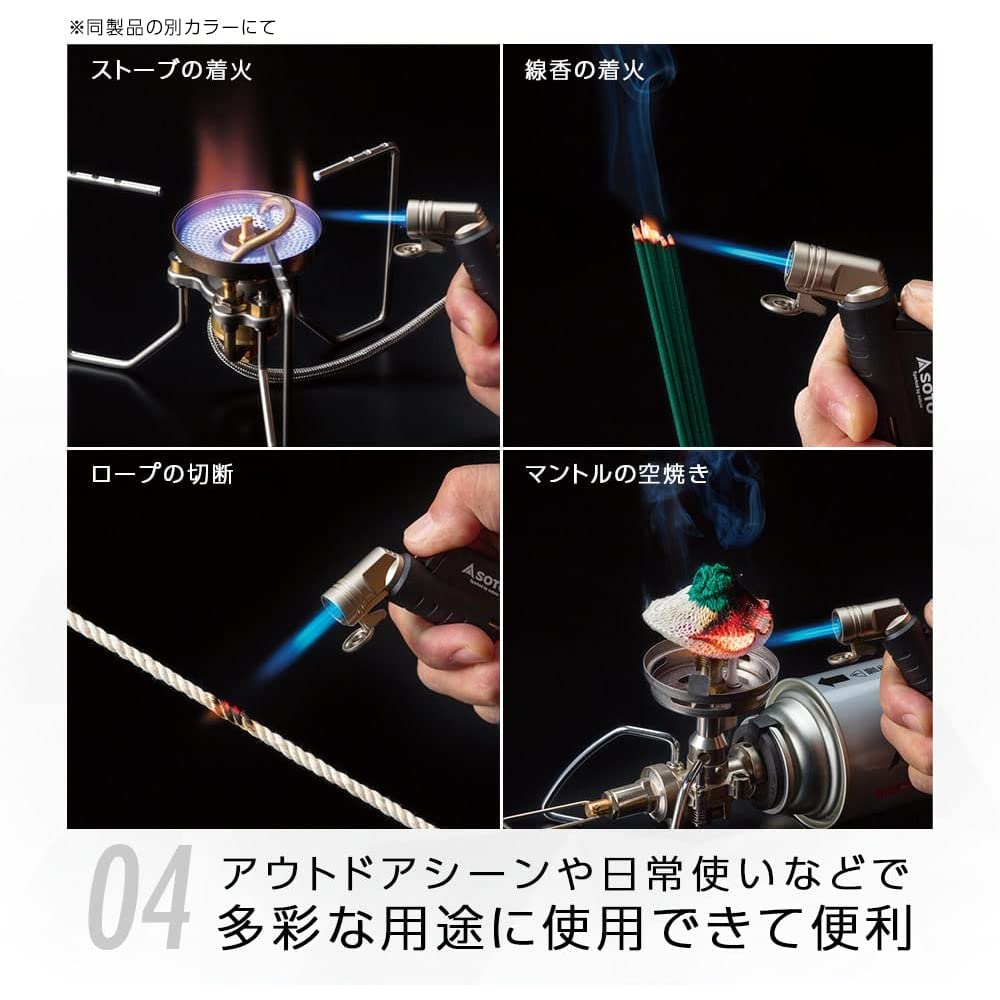 ※同製品の別カラーにて

ストーブの着火

線香の着火

SOTO

ロープの切断

SOTO

マントルの空焼き

04 アウトドアシーンや日常使いなどで
多彩な用途に使用できて便利