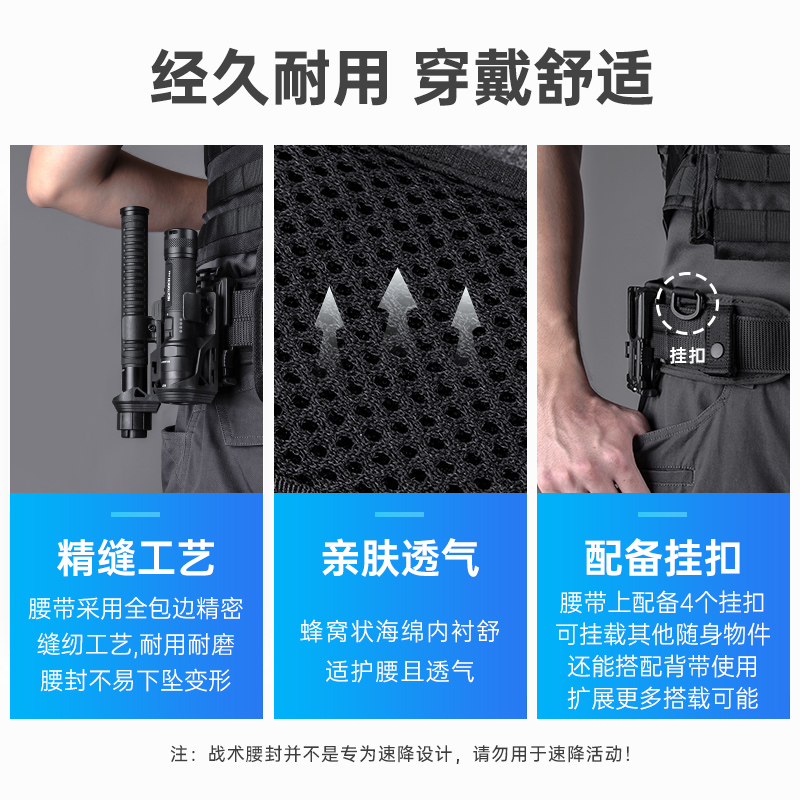 经久耐用 穿戴舒适

挂扣

精缝工艺

腰带采用全包边精密缝纫工艺,耐用耐磨腰封不易下坠变形

亲肤透气

蜂窝状海绵内衬舒适护腰且透气

配备挂扣

腰带上配备4个挂扣可挂载其他随身物件还能搭配背带使用扩展更多搭载可能

注：战术腰封并不是专为速降设计，请勿用于速降活动！