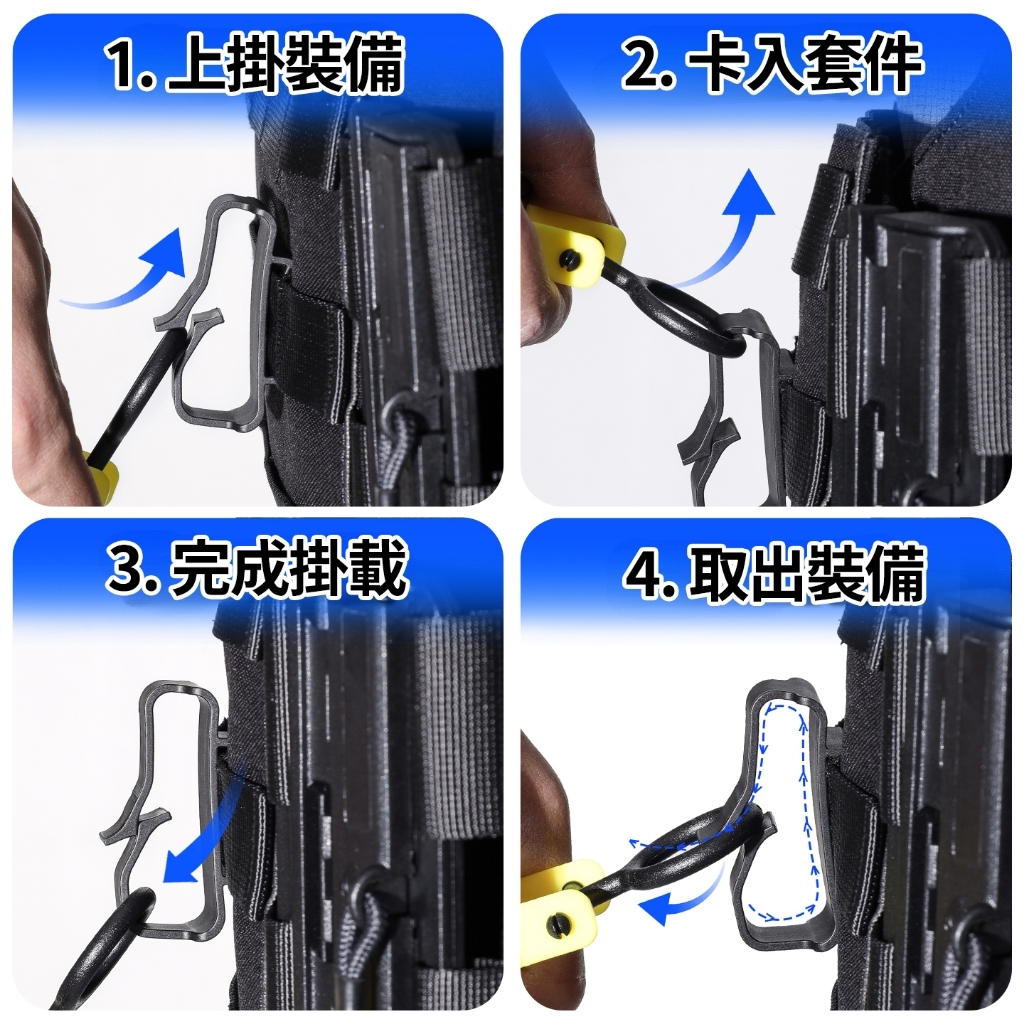 1. 上掛裝備

2. 卡入套件

3. 完成掛載

4. 取出裝備