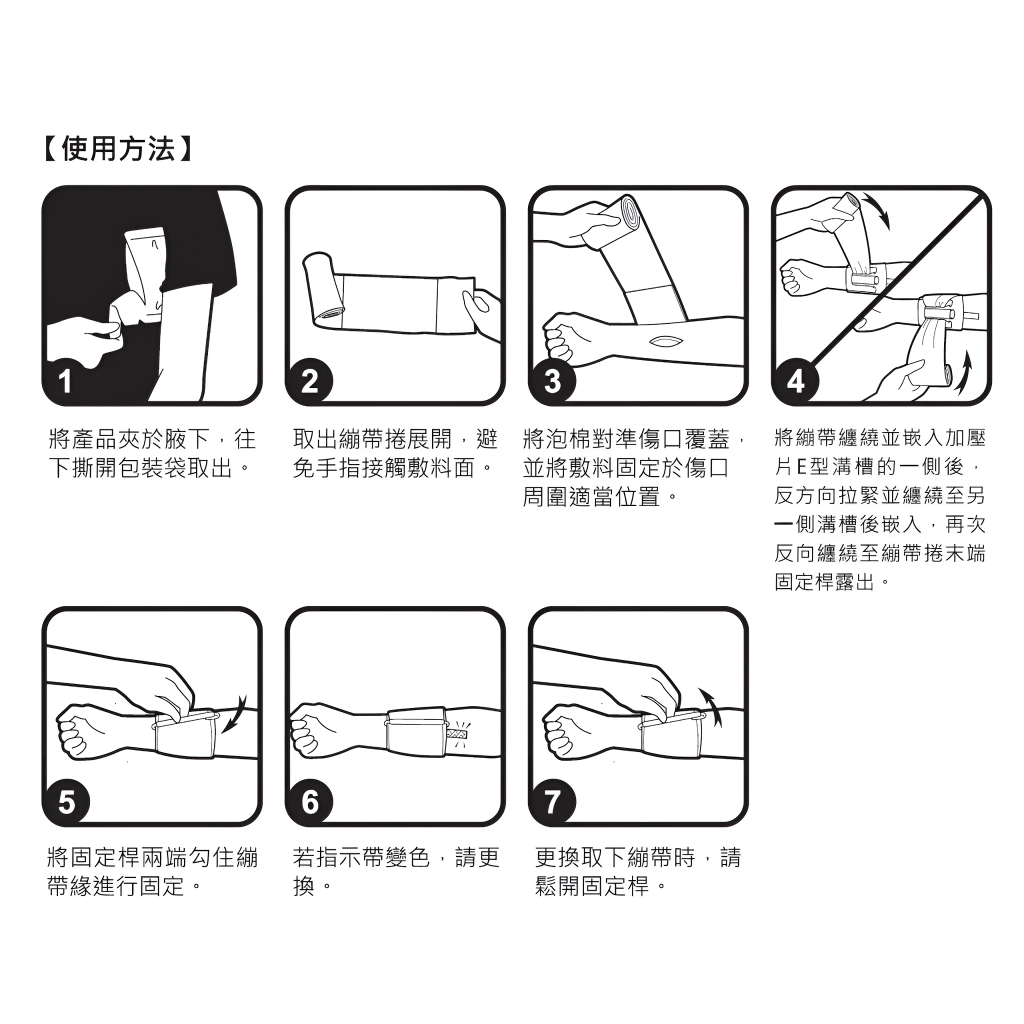 【使用方法】

1

將產品夾於腋下，往下撕開包裝袋取出。

2

取出繃帶捲展開，避免手指接觸敷料面。

3

將泡棉對準傷口覆蓋，並將敷料固定於傷口周圍適當位置。

4

將繃帶纏繞並嵌入加壓片E型溝槽的一側後，反方向拉緊並纏繞至另一側溝槽後嵌入，再次反向纏繞至繃帶捲末端固定桿露出。

5

將固定桿兩端勾住繃帶緣進行固定。

6

若指示帶變色，請更換。

7

更換取下繃帶時，請鬆開固定桿。