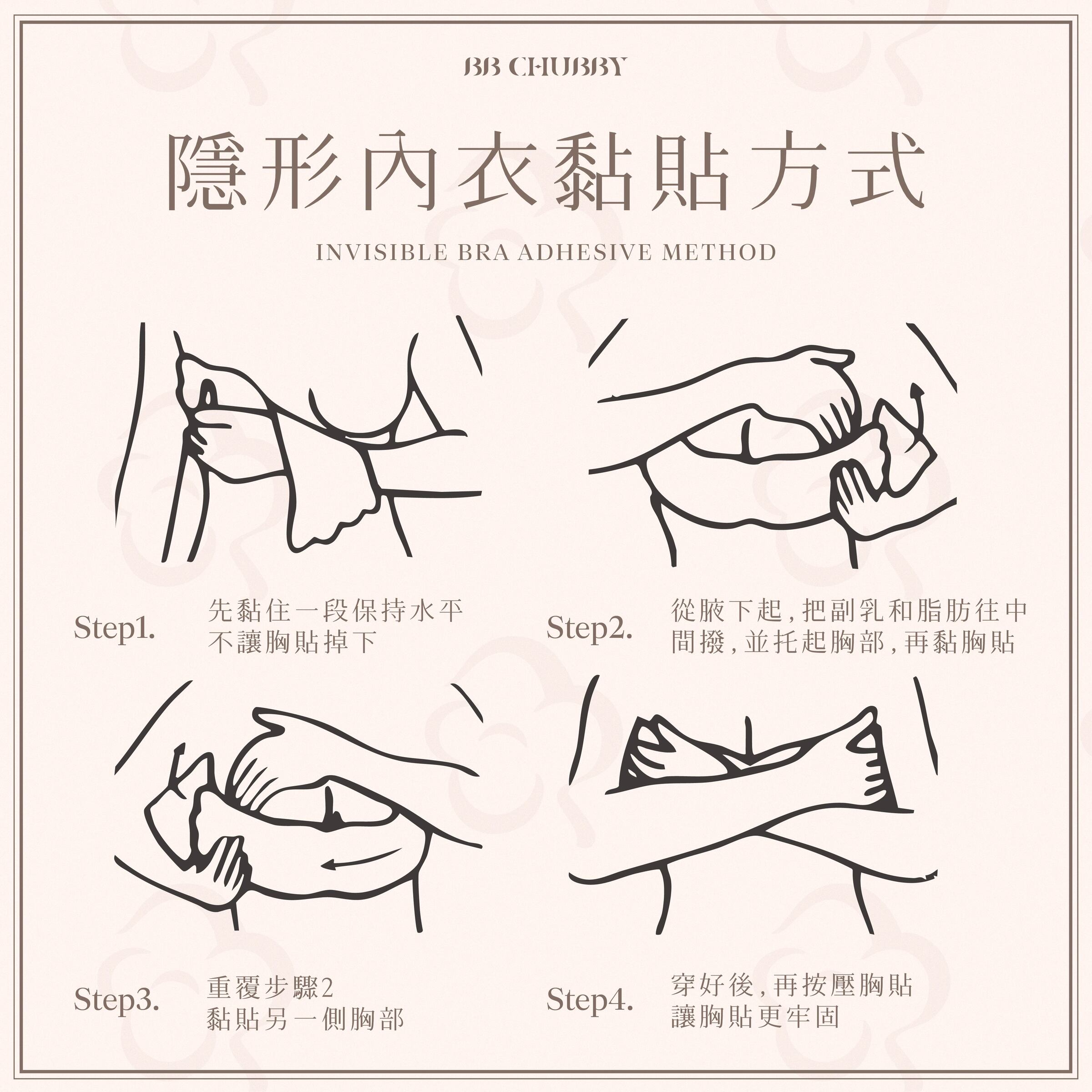 BB CHUBBY

隱形內衣黏貼方式

INVISIBLE BRA ADHESIVE METHOD

Step1.
先黏住一段保持水平
不讓胸貼掉下

Step2.
從腋下起，把副乳和脂肪往中間撥，並托起胸部，再黏胸貼

Step3.
重覆步驟2
黏貼另一側胸部

Step4.
穿好後，再按壓胸貼
讓胸貼更牢固