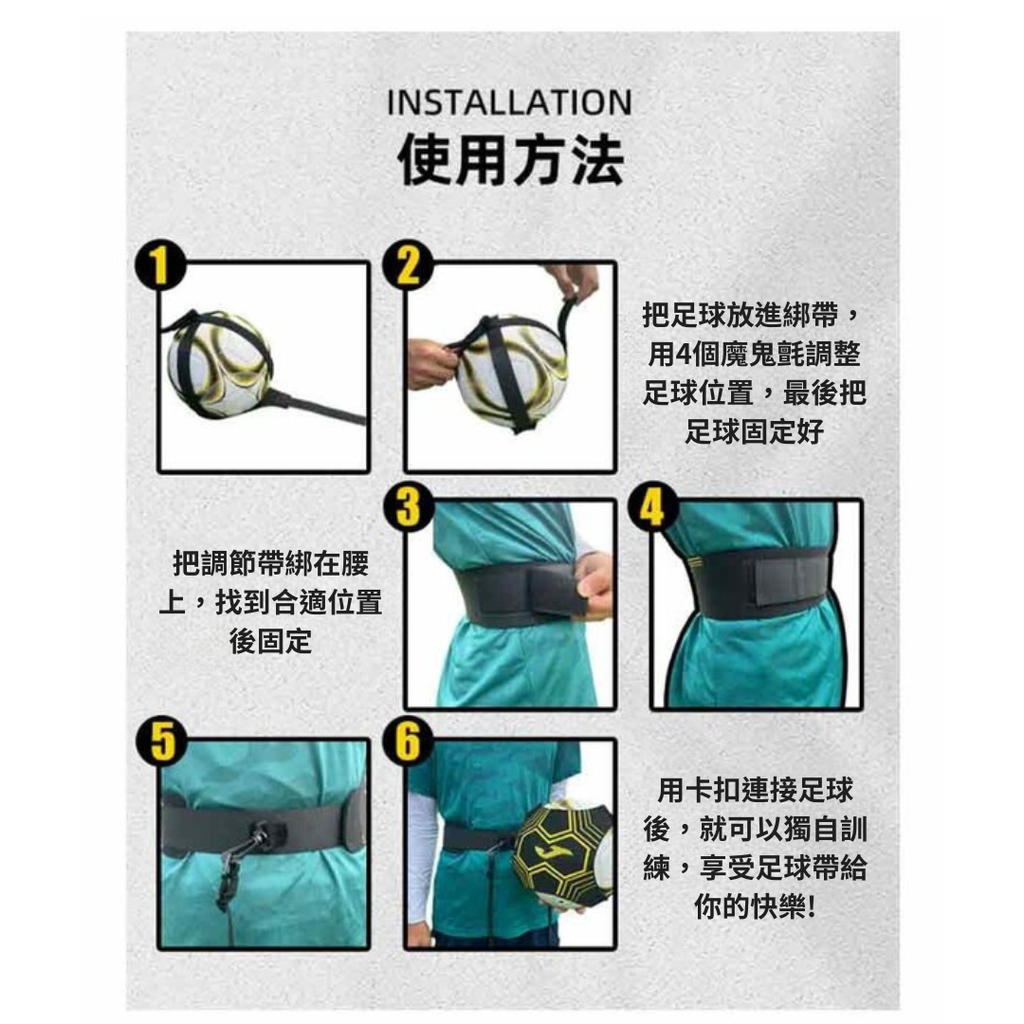 INSTALLATION
使用方法

1

2

把足球放進綁帶，用4個魔鬼氈調整足球位置，最後把足球固定好

3

4

把調節帶綁在腰上，找到合適位置後固定

5

6

用卡扣連接足球後，就可以獨自訓練，享受足球帶給你的快樂!