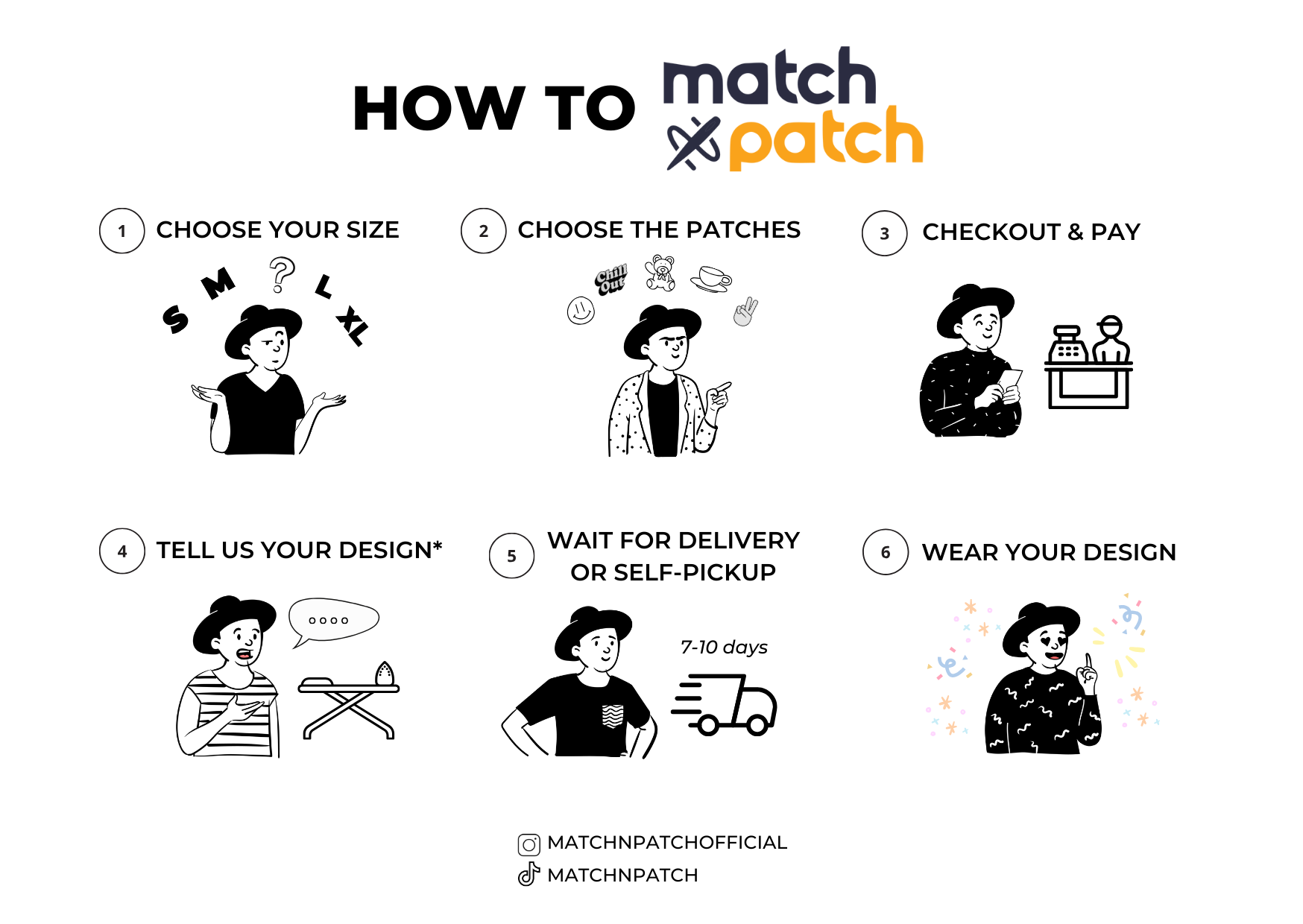 HOW TO match patch

1 CHOOSE YOUR SIZE

S M ? L XL

2 CHOOSE THE PATCHES

Chill Out

3 CHECKOUT & PAY

4 TELL US YOUR DESIGN*

5 WAIT FOR DELIVERY OR SELF-PICKUP

7-10 days

6 WEAR YOUR DESIGN

MATCHNPATCHOFFICIAL
MATCHNPATCH