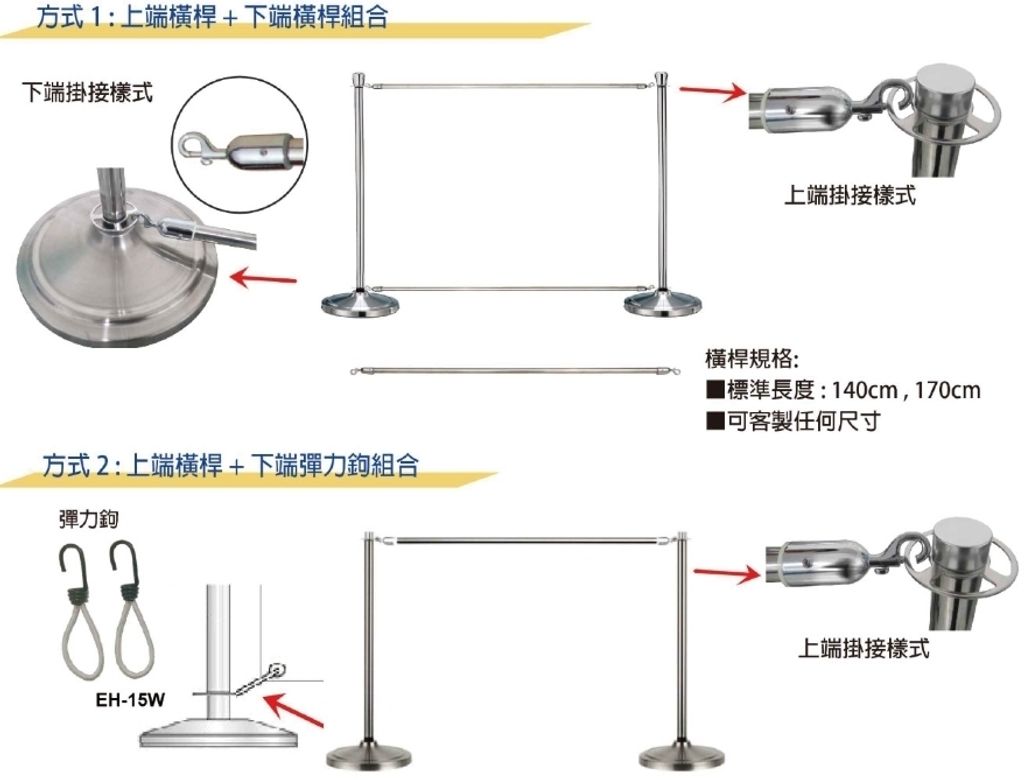 方式 1 : 上端橫桿 + 下端橫桿組合

下端掛接樣式

上端掛接樣式

橫桿規格:
■標準長度 : 140cm , 170cm
■可客製任何尺寸

方式 2 : 上端橫桿 + 下端彈力鉤組合

彈力鉤

EH-15W

上端掛接樣式