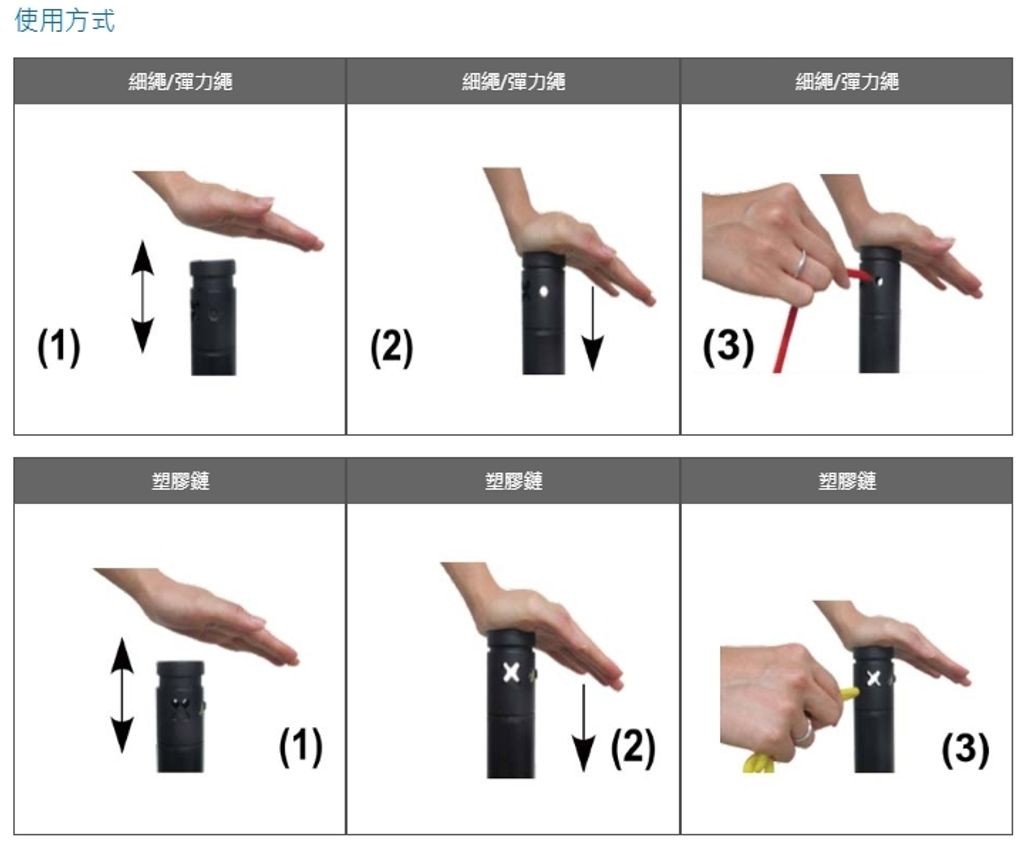 使用方式

| 細繩/彈力繩 | 細繩/彈力繩 | 細繩/彈力繩 |
|---|---|---|
| (1) | (2) | (3) |

| 塑膠鏈 | 塑膠鏈 | 塑膠鏈 |
|---|---|---|
| (1) | (2) | (3) |