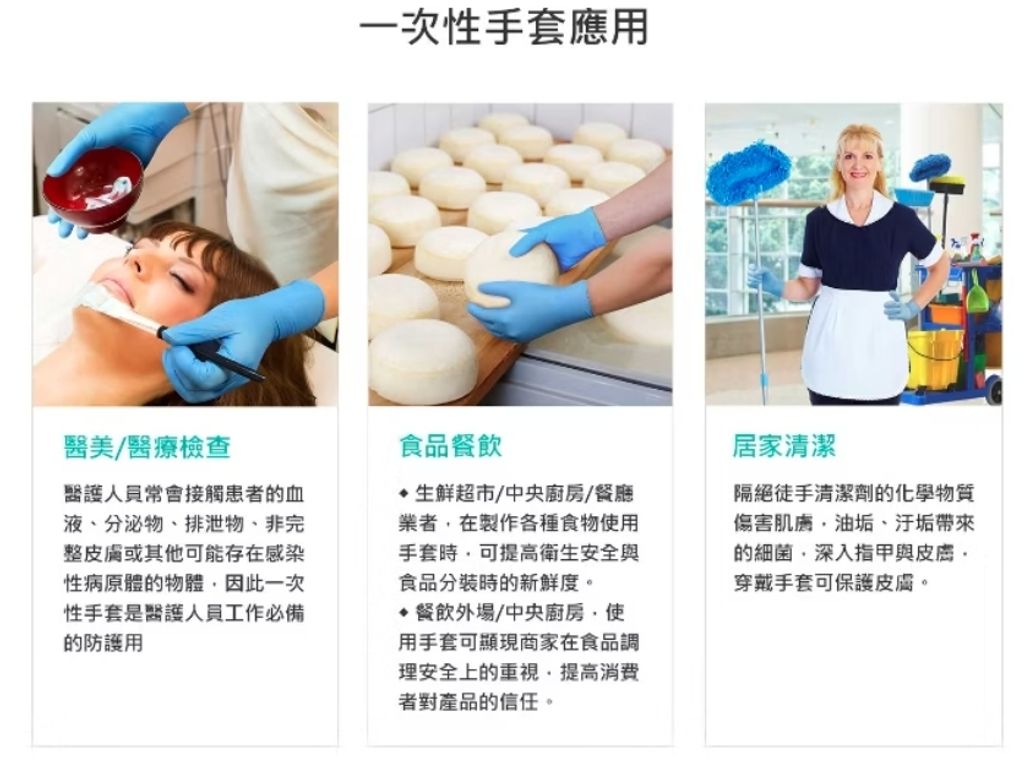 一次性手套應用

醫美/醫療檢查

醫護人員常會接觸患者的血液、分泌物、排泄物、非完整皮膚或其他可能存在感染性病原體的物體，因此一次性手套是醫護人員工作必備的防護用

食品餐飲

◆ 生鮮超市/中央廚房/餐廳業者，在製作各種食物使用手套時，可提高衛生安全與食品分裝時的新鮮度。
◆ 餐飲外場/中央廚房，使用手套可顯現商家在食品調理安全上的重視，提高消費者對產品的信任。

居家清潔

隔絕徒手清潔劑的化學物質傷害肌膚，油垢、汙垢帶來的細菌，深入指甲與皮膚，穿戴手套可保護皮膚。