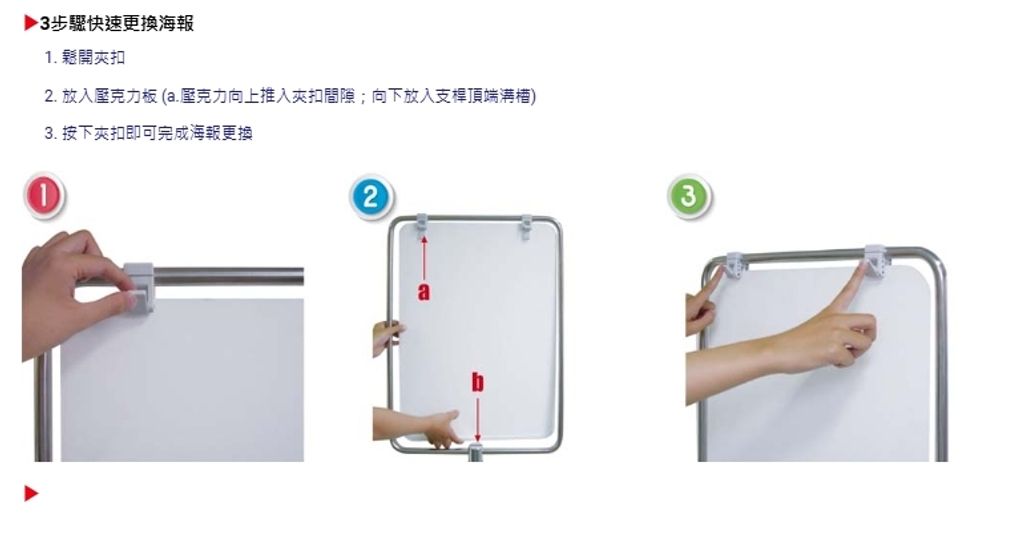 ▶3步驟快速更換海報

1. 鬆開夾扣

2. 放入壓克力板 (a.壓克力向上推入夾扣間隙；向下放入支桿頂端溝槽)

3. 按下夾扣即可完成海報更換

1

2

a

b

3

▶