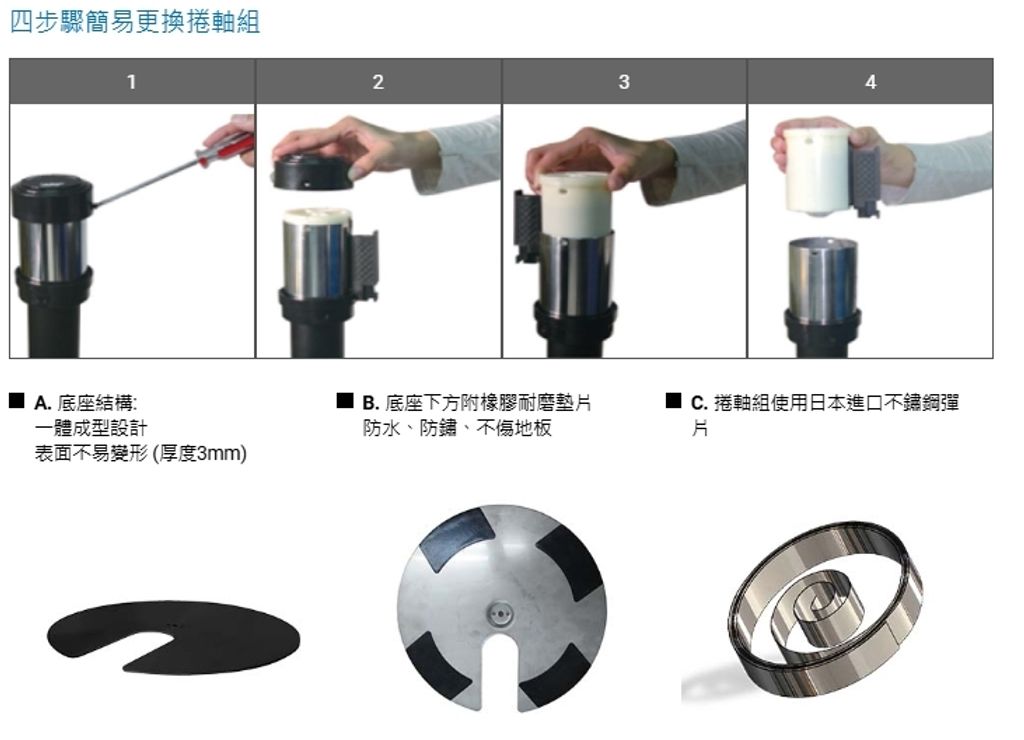 四步驟簡易更換捲軸組

| 1 | 2 | 3 | 4 |
|---|---|---|---|

■ A. 底座結構:
一體成型設計
表面不易變形 (厚度3mm)

■ B. 底座下方附橡膠耐磨墊片
防水、防鏽、不傷地板

■ C. 捲軸組使用日本進口不鏽鋼彈片