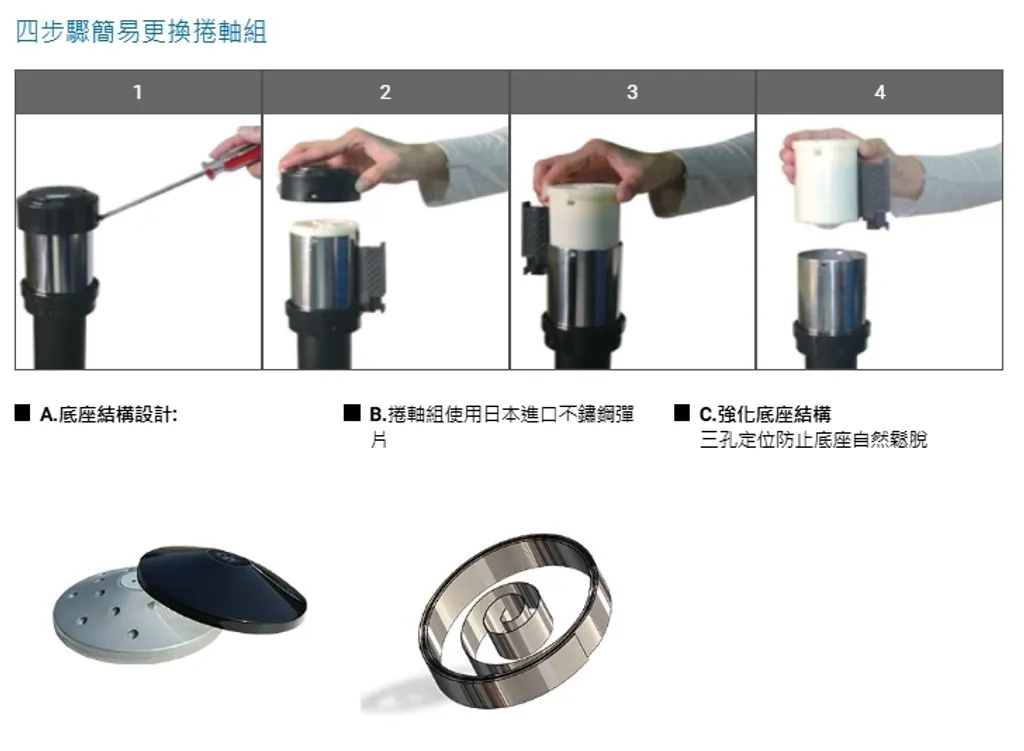 四步驟簡易更換捲軸組

| 1 | 2 | 3 | 4 |
|---|---|---|---|

■ A.底座結構設計:

■ B.捲軸組使用日本進口不鏽鋼彈片

■ C.強化底座結構
三孔定位防止底座自然鬆脫