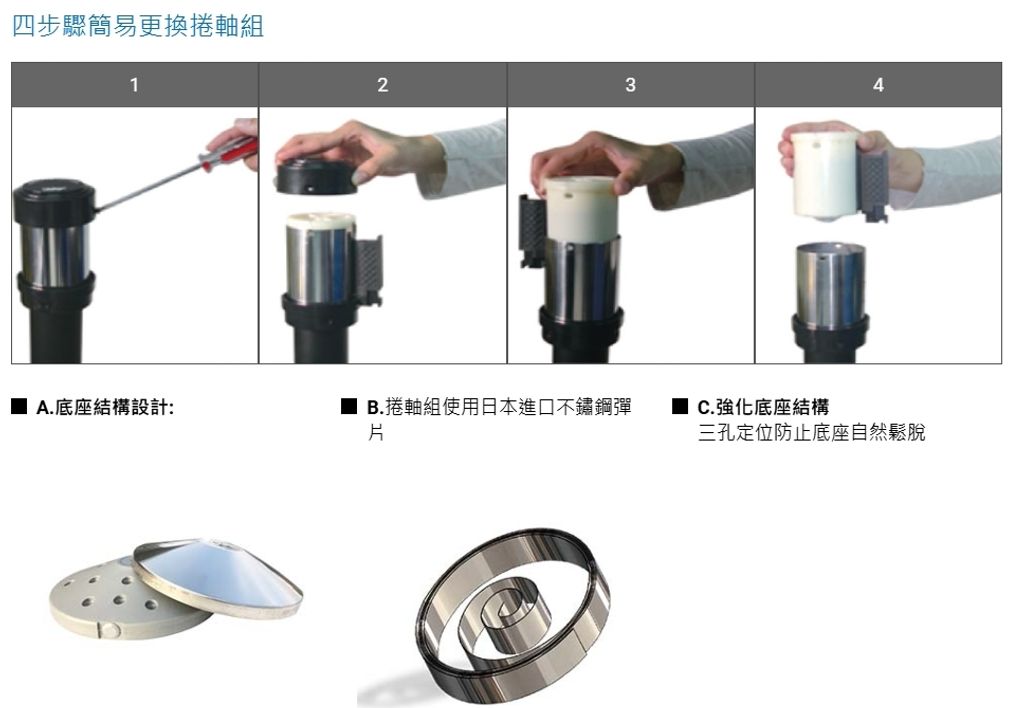 四步驟簡易更換捲軸組

| 1 | 2 | 3 | 4 |
|---|---|---|---|

■ A.底座結構設計:

■ B.捲軸組使用日本進口不鏽鋼彈片

■ C.強化底座結構
三孔定位防止底座自然鬆脫