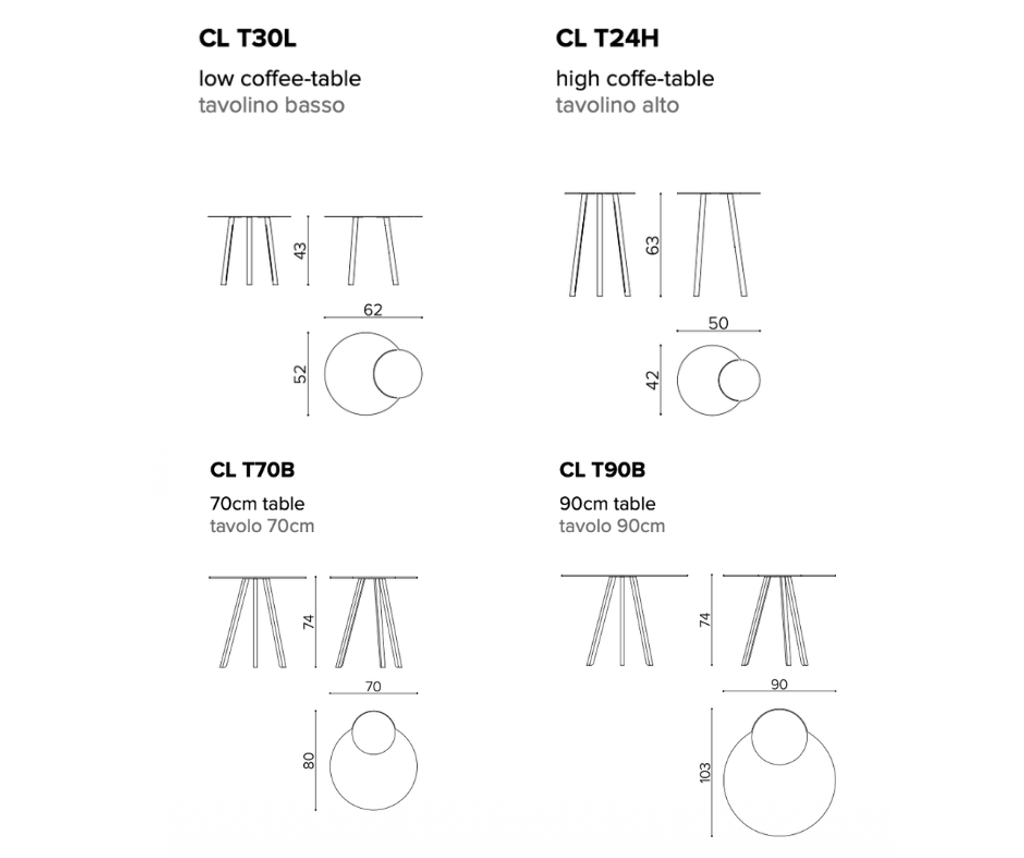 CL T30L

low coffee-table
tavolino basso

43

62

52

CL T24H

high coffe-table
tavolino alto

63

50

42

CL T70B

70cm table
tavolo 70cm

74

70

80

CL T90B

90cm table
tavolo 90cm

74

90

103