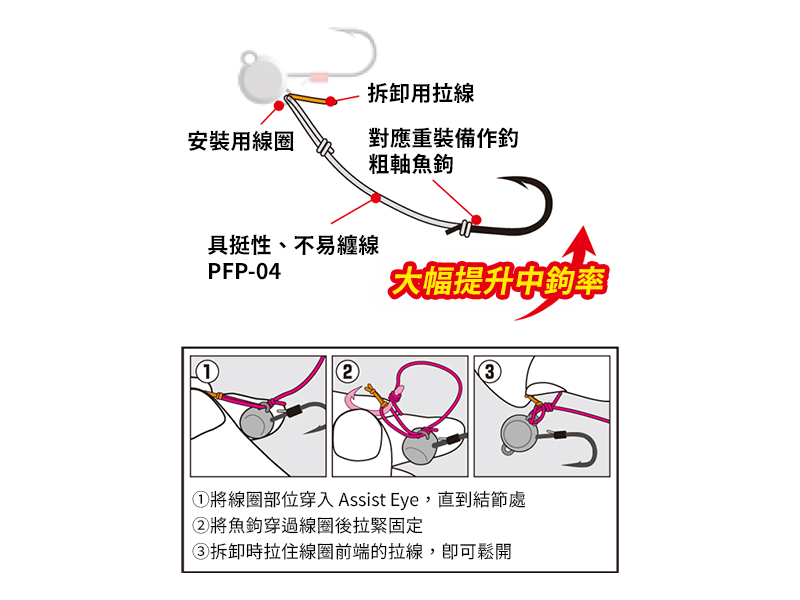 拆卸用拉線

安裝用線圈

對應重裝備作釣
粗軸魚鉤

具挺性、不易纏線
PFP-04

大幅提升中鉤率

①

②

③

①將線圈部位穿入 Assist Eye，直到結節處
②將魚鉤穿過線圈後拉緊固定
③拆卸時拉住線圈前端的拉線，即可鬆開