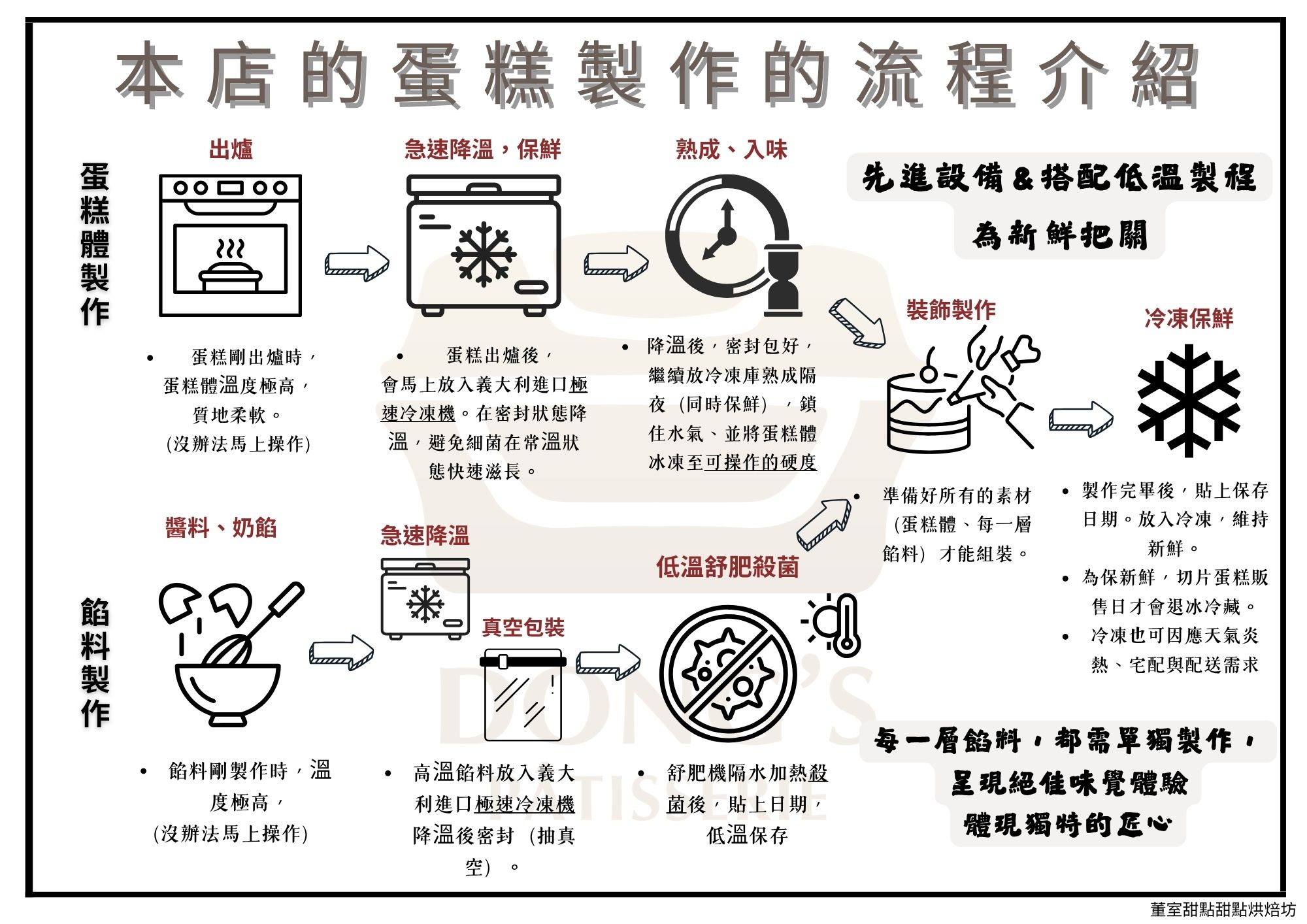 本店的蛋糕製作的流程介紹

蛋糕體製作

出爐

• 蛋糕剛出爐時，蛋糕體溫度極高，質地柔軟。(沒辦法馬上操作)

急速降溫，保鮮

• 蛋糕出爐後，會馬上放入義大利進口極速冷凍機。在密封狀態降溫，避免細菌在常溫狀態快速滋長。

熟成、入味

• 降溫後，密封包好，繼續放冷凍庫熟成隔夜（同時保鮮），鎖住水氣、並將蛋糕體冰凍至可操作的硬度

先進設備＆搭配低溫製程

為新鮮把關

裝飾製作

• 準備好所有的素材（蛋糕體、每一層餡料）才能組裝。

冷凍保鮮

• 製作完畢後，貼上保存日期。放入冷凍，維持新鮮。
• 為保新鮮，切片蛋糕販售日才會退冰冷藏。
• 冷凍也可因應天氣炎熱、宅配與配送需求

餡料製作

醬料、奶餡

• 餡料剛製作時，溫度極高，(沒辦法馬上操作)

急速降溫

真空包裝

• 高溫餡料放入義大利進口極速冷凍機降溫後密封（抽真空）。

低溫舒肥殺菌

• 舒肥機隔水加熱殺菌後，貼上日期，低溫保存

每一層餡料，都需單獨製作，
呈現絕佳味覺體驗
體現獨特的匠心

DONG'S
PATISSERIE

董室甜點甜點烘焙坊