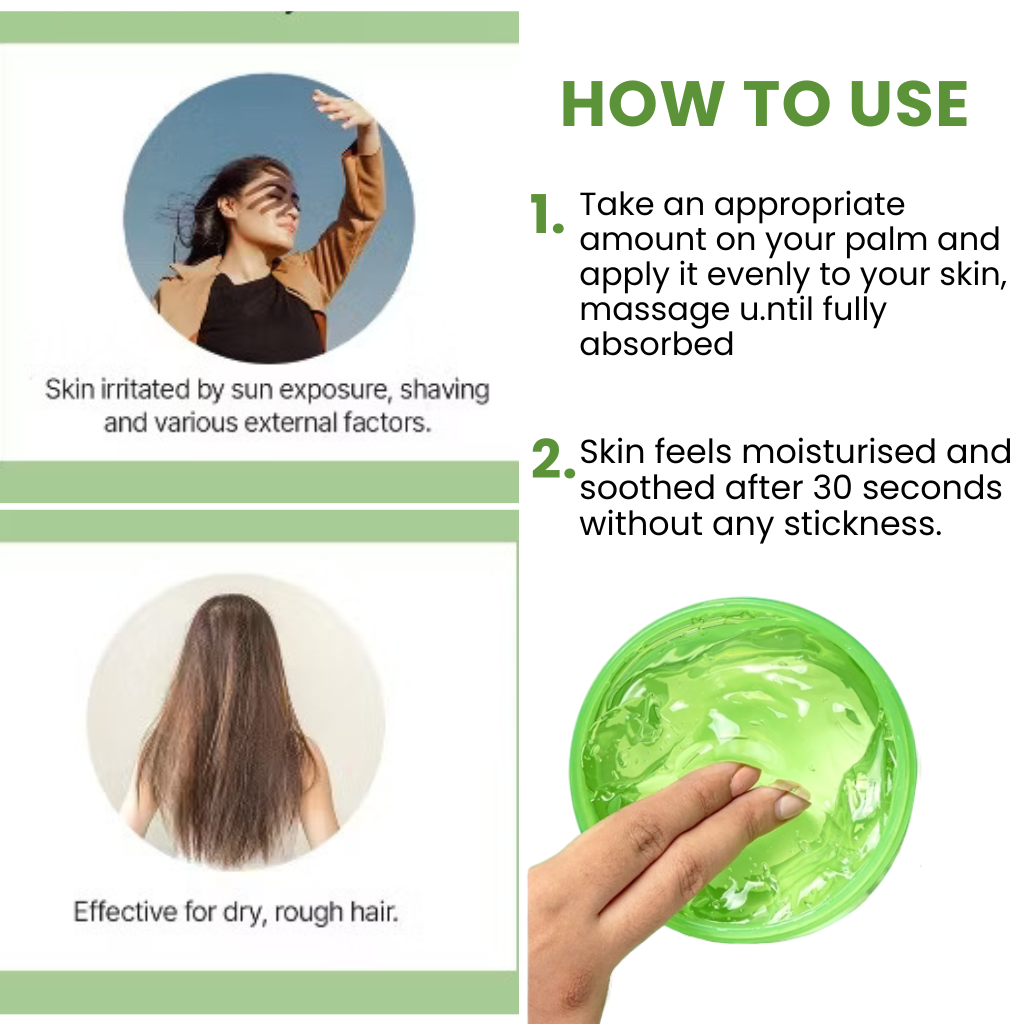 Skin irritated by sun exposure, shaving and various external factors.

Effective for dry, rough hair.

HOW TO USE

1. Take an appropriate amount on your palm and apply it evenly to your skin, massage u.ntil fully absorbed

2. Skin feels moisturised and soothed after 30 seconds without any stickness.