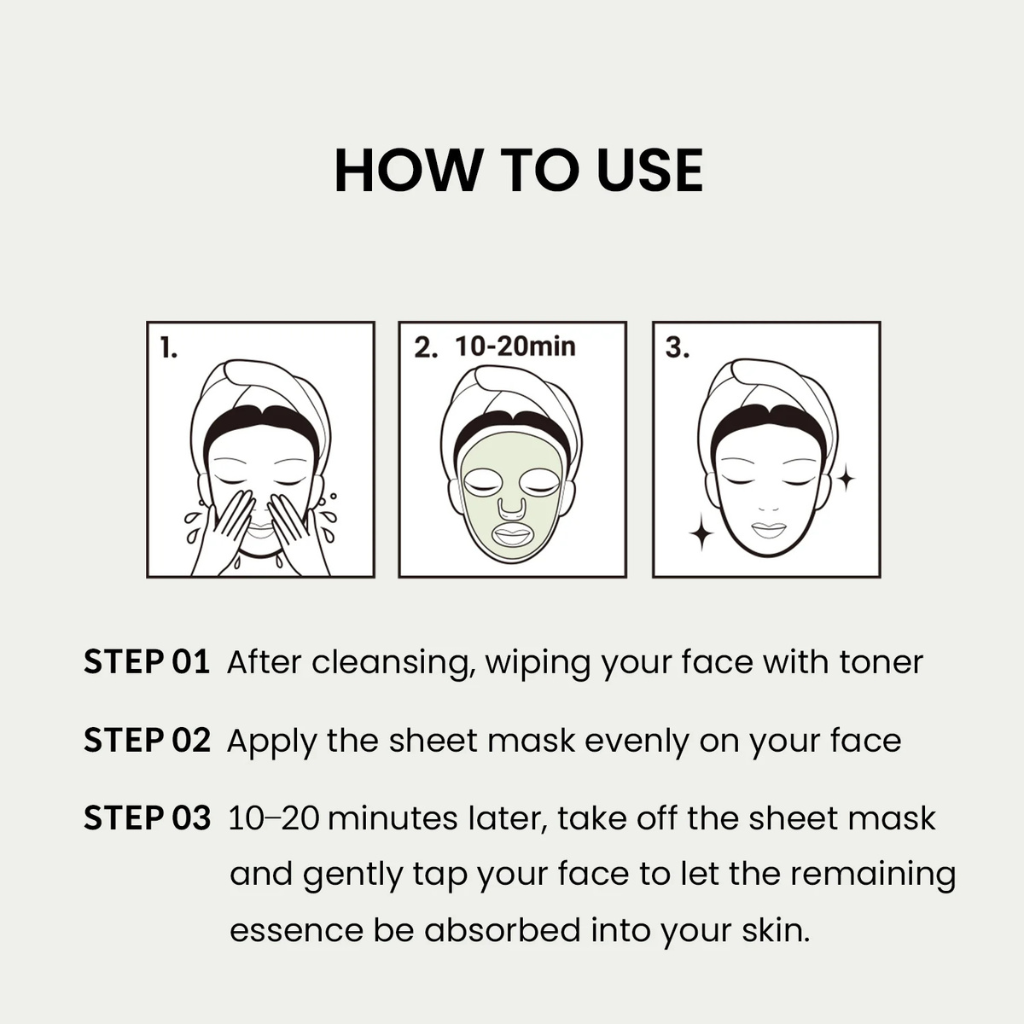 HOW TO USE

1.

2. 10-20min

3.

STEP 01 After cleansing, wiping your face with toner

STEP 02 Apply the sheet mask evenly on your face

STEP 03 10–20 minutes later, take off the sheet mask and gently tap your face to let the remaining essence be absorbed into your skin.