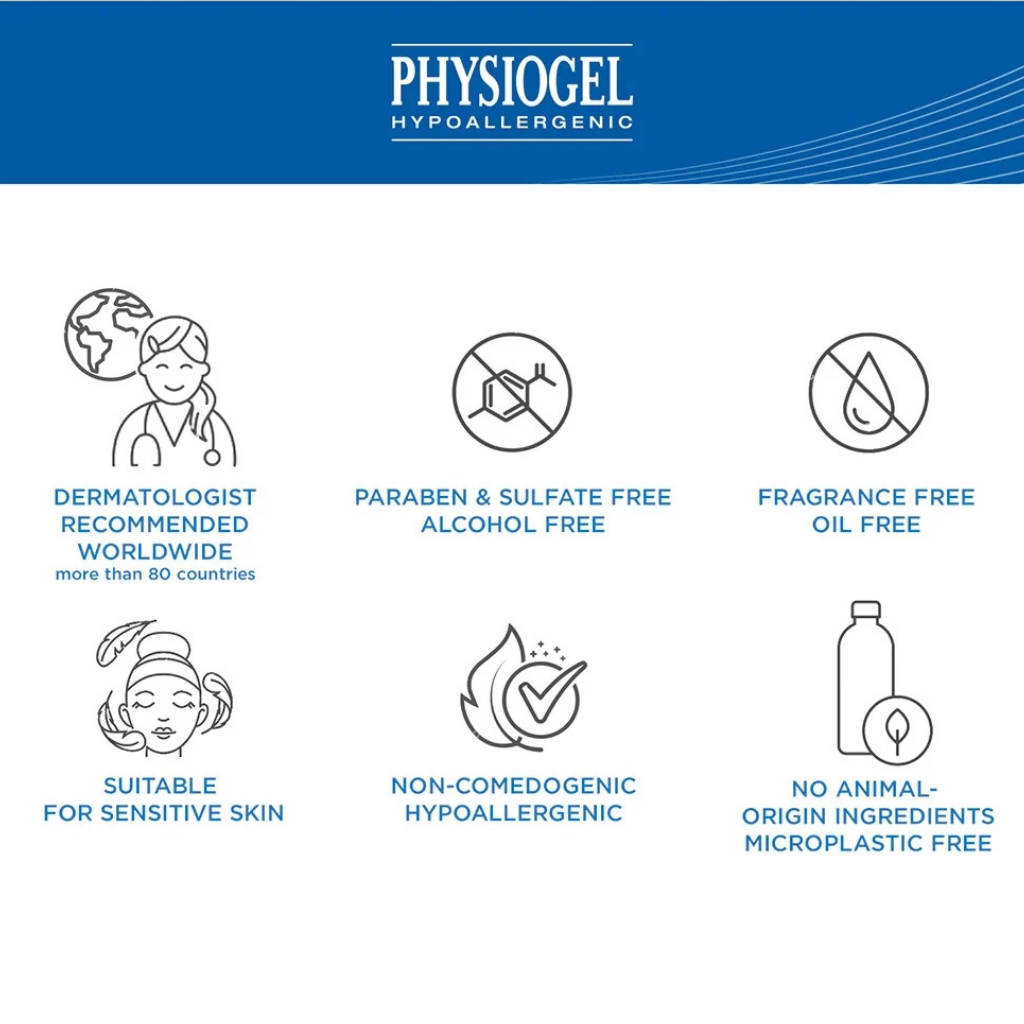 PHYSIOGEL
HYPOALLERGENIC

DERMATOLOGIST RECOMMENDED WORLDWIDE
more than 80 countries

PARABEN & SULFATE FREE
ALCOHOL FREE

FRAGRANCE FREE
OIL FREE

SUITABLE FOR SENSITIVE SKIN

NON-COMEDOGENIC
HYPOALLERGENIC

NO ANIMAL-ORIGIN INGREDIENTS
MICROPLASTIC FREE