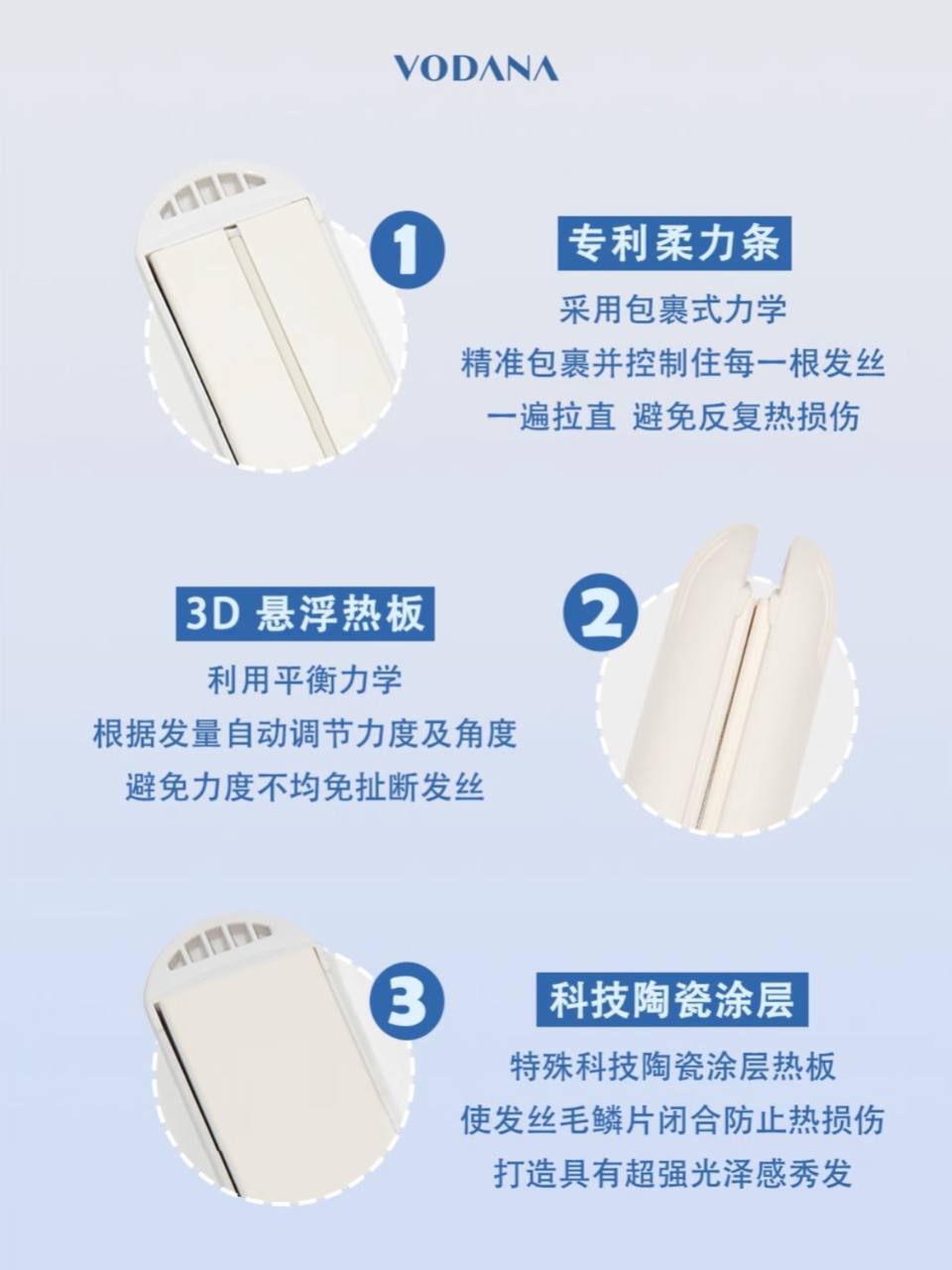 VODANA

1

专利柔力条

采用包裹式力学
精准包裹并控制住每一根发丝
一遍拉直 避免反复热损伤

3D 悬浮热板

利用平衡力学
根据发量自动调节力度及角度
避免力度不均免扯断发丝

2

3

科技陶瓷涂层

特殊科技陶瓷涂层热板
使发丝毛鳞片闭合防止热损伤
打造具有超强光泽感秀发