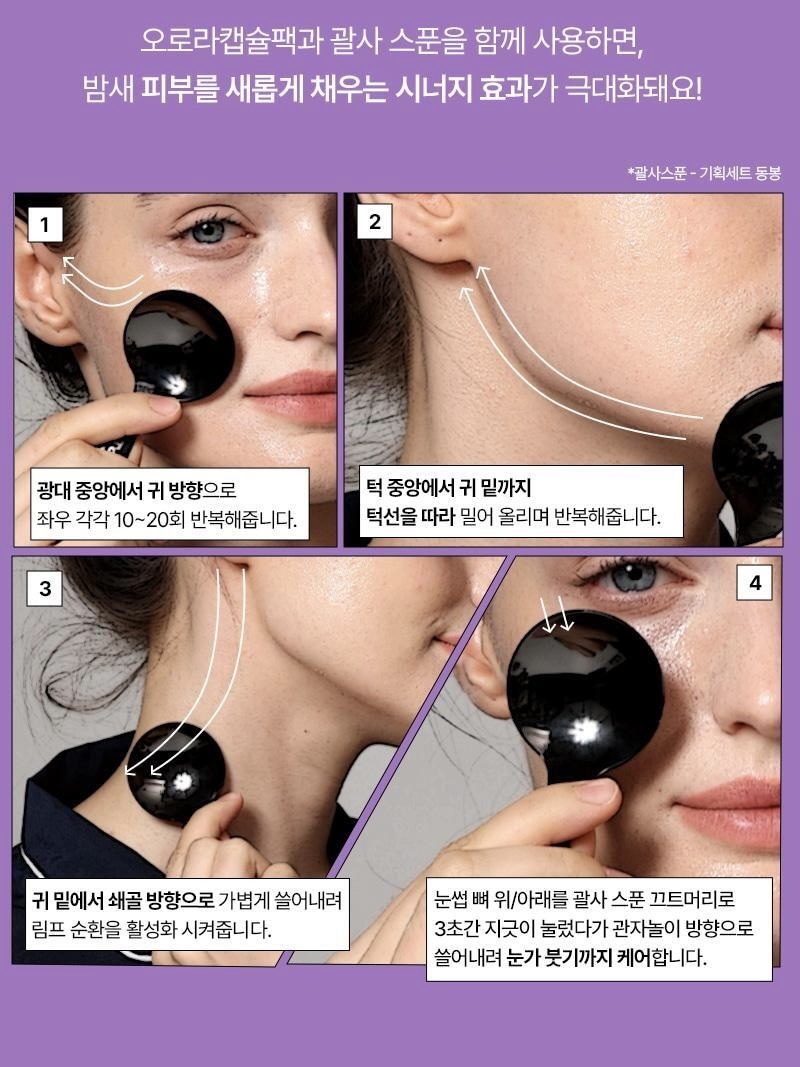 오로라캡슐팩과 괄사 스푼을 함께 사용하면,
밤새 피부를 새롭게 채우는 시너지 효과가 극대화돼요!

*괄사스푼 - 기획세트 동봉

1

광대 중앙에서 귀 방향으로
좌우 각각 10~20회 반복해줍니다.

2

턱 중앙에서 귀 밑까지
턱선을 따라 밀어 올리며 반복해줍니다.

3

귀 밑에서 쇄골 방향으로 가볍게 쓸어내려
림프 순환을 활성화 시켜줍니다.

4

눈썹 뼈 위/아래를 괄사 스푼 끄트머리로
3초간 지긋이 눌렀다가 관자놀이 방향으로
쓸어내려 눈가 붓기까지 케어합니다.