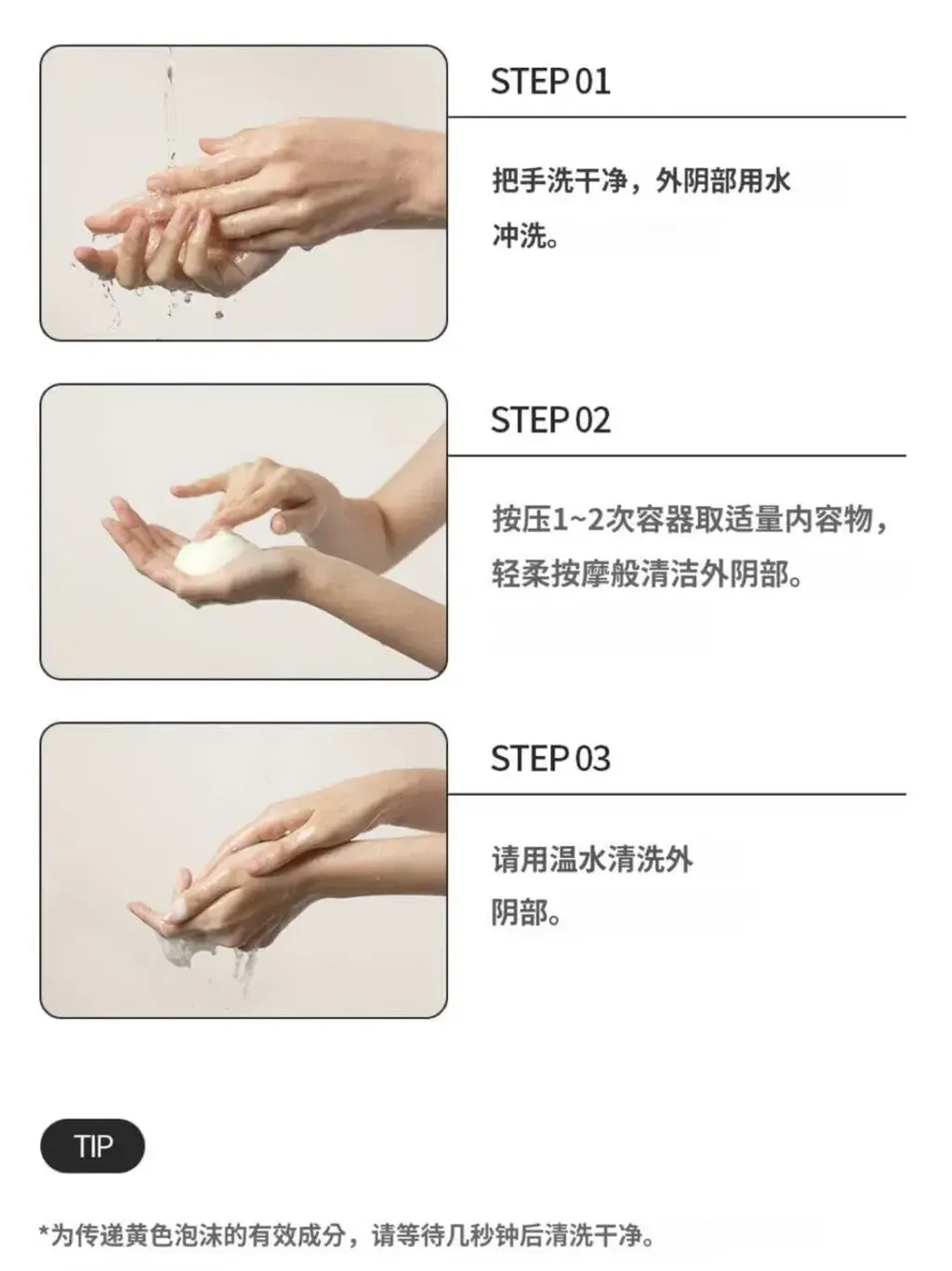 STEP 01

把手洗干净，外阴部用水冲洗。

STEP 02

按压1~2次容器取适量内容物，轻柔按摩般清洁外阴部。

STEP 03

请用温水清洗外阴部。

TIP

*为传递黄色泡沫的有效成分，请等待几秒钟后清洗干净。