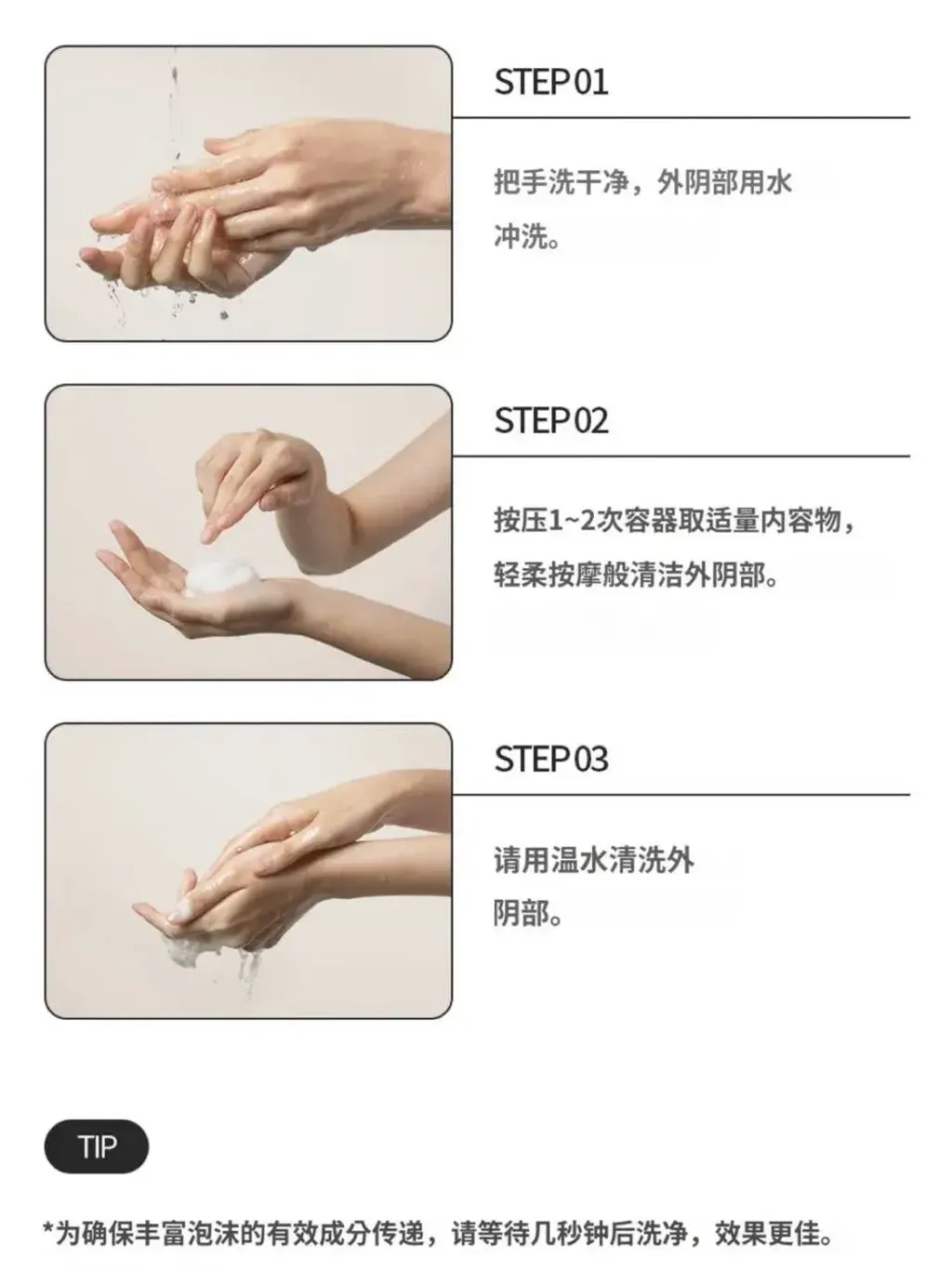 STEP 01

把手洗干净，外阴部用水冲洗。

STEP 02

按压1~2次容器取适量内容物，轻柔按摩般清洁外阴部。

STEP 03

请用温水清洗外阴部。

TIP

*为确保丰富泡沫的有效成分传递，请等待几秒钟后洗净，效果更佳。