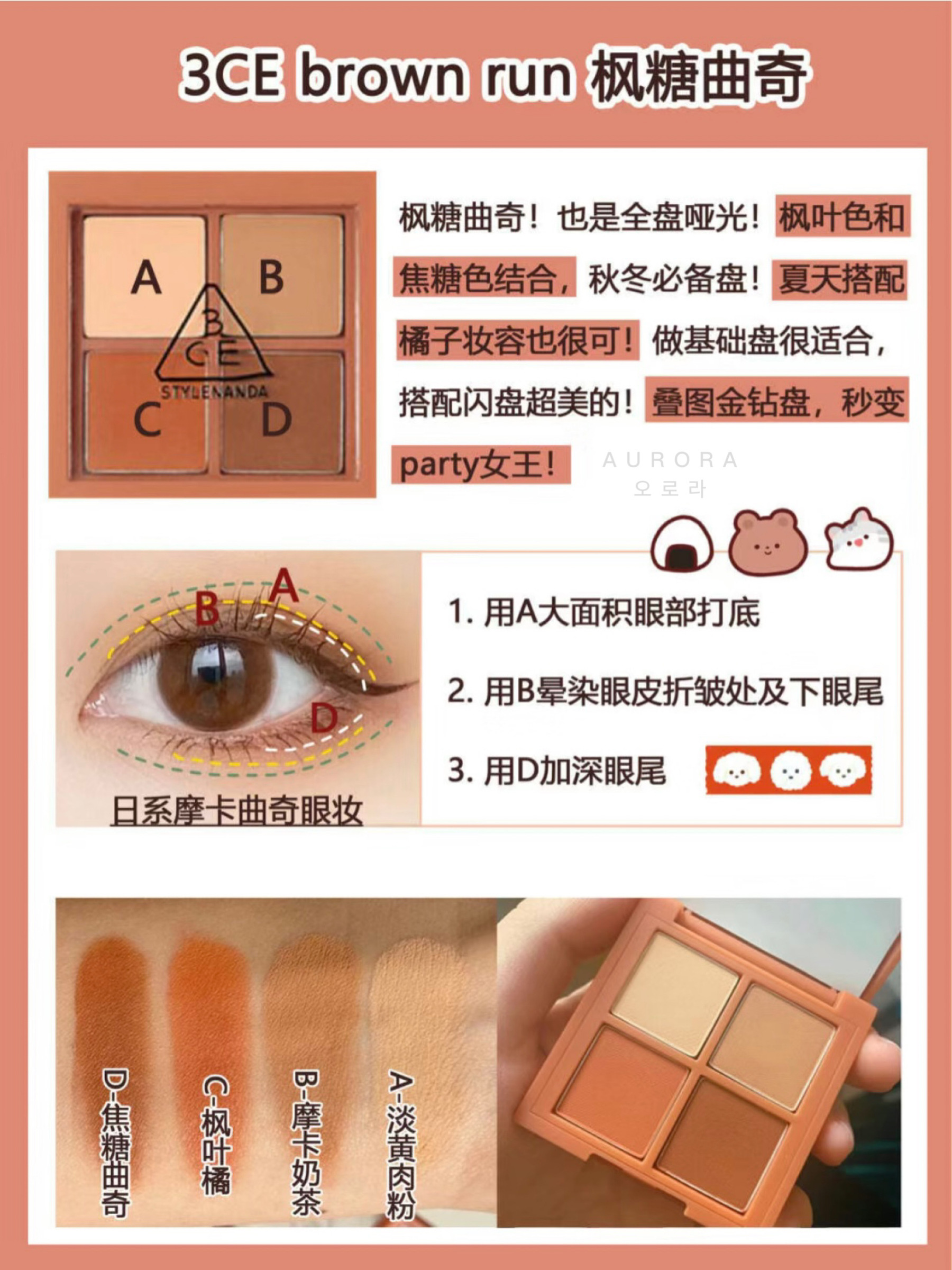 3CE brown run 枫糖曲奇

A
B
3CE
STYLENANDA
C
D

枫糖曲奇！也是全盘哑光！枫叶色和焦糖色结合，秋冬必备盘！夏天搭配橘子妆容也很可！做基础盘很适合，搭配闪盘超美的！叠图金钻盘，秒变party女王！

AURORA
오로라

A
B
D
日系摩卡曲奇眼妆

1. 用A大面积眼部打底

2. 用B晕染眼皮折皱处及下眼尾

3. 用D加深眼尾

D-焦糖曲奇
C-枫叶橘
B-摩卡奶茶
A-淡黄肉粉