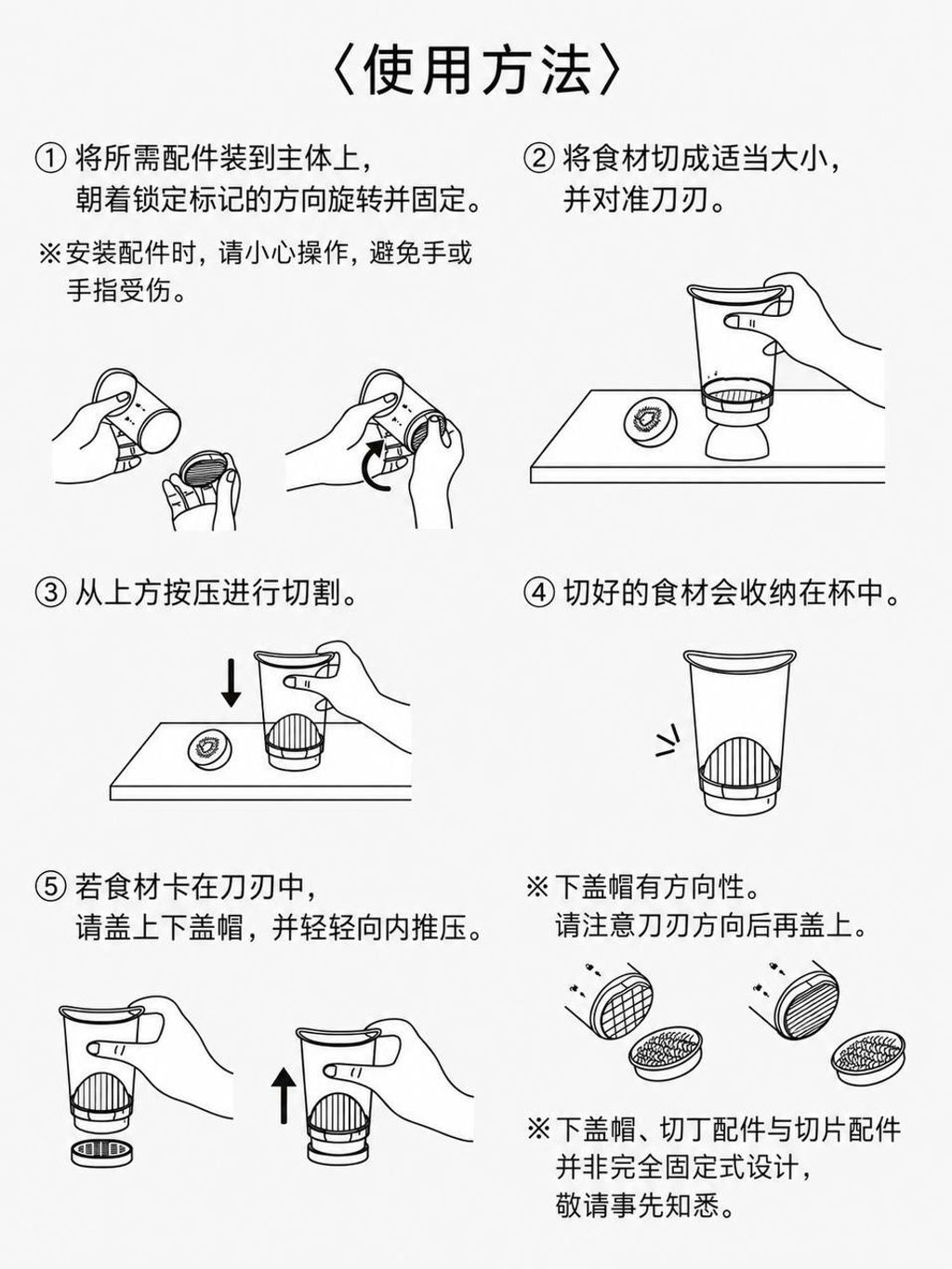 〈使用方法〉

① 将所需配件装到主体上，朝着锁定标记的方向旋转并固定。

※安装配件时，请小心操作，避免手或手指受伤。

② 将食材切成适当大小，并对准刀刃。

③ 从上方按压进行切割。

④ 切好的食材会收纳在杯中。

⑤ 若食材卡在刀刃中，请盖上下盖帽，并轻轻向内推压。

※下盖帽有方向性。请注意刀刃方向后再盖上。

※下盖帽、切丁配件与切片配件并非完全固定式设计，敬请事先知悉。