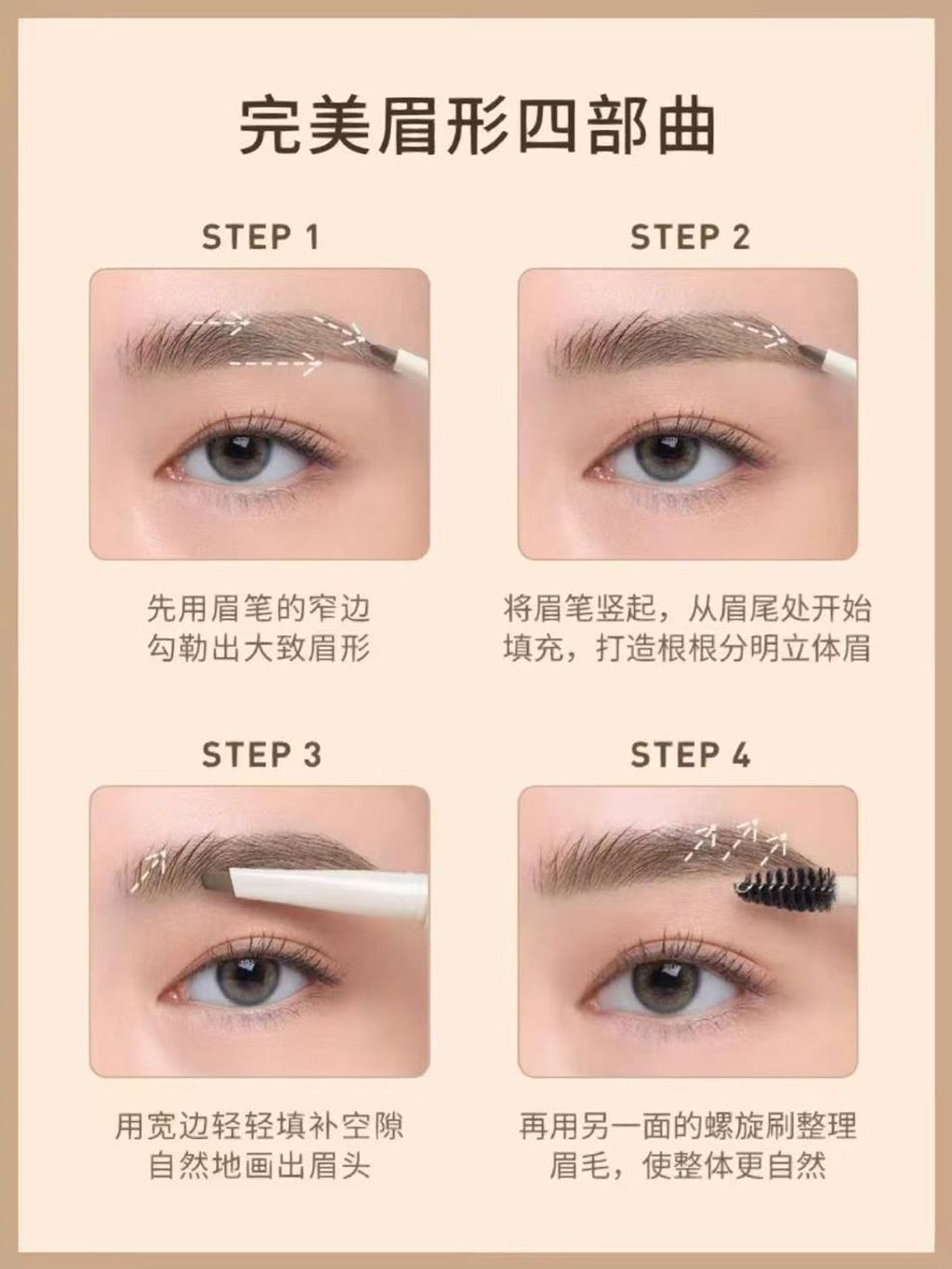 完美眉形四部曲

STEP 1

先用眉笔的窄边
勾勒出大致眉形

STEP 2

将眉笔竖起，从眉尾处开始
填充，打造根根分明立体眉

STEP 3

用宽边轻轻填补空隙
自然地画出眉头

STEP 4

再用另一面的螺旋刷整理
眉毛，使整体更自然