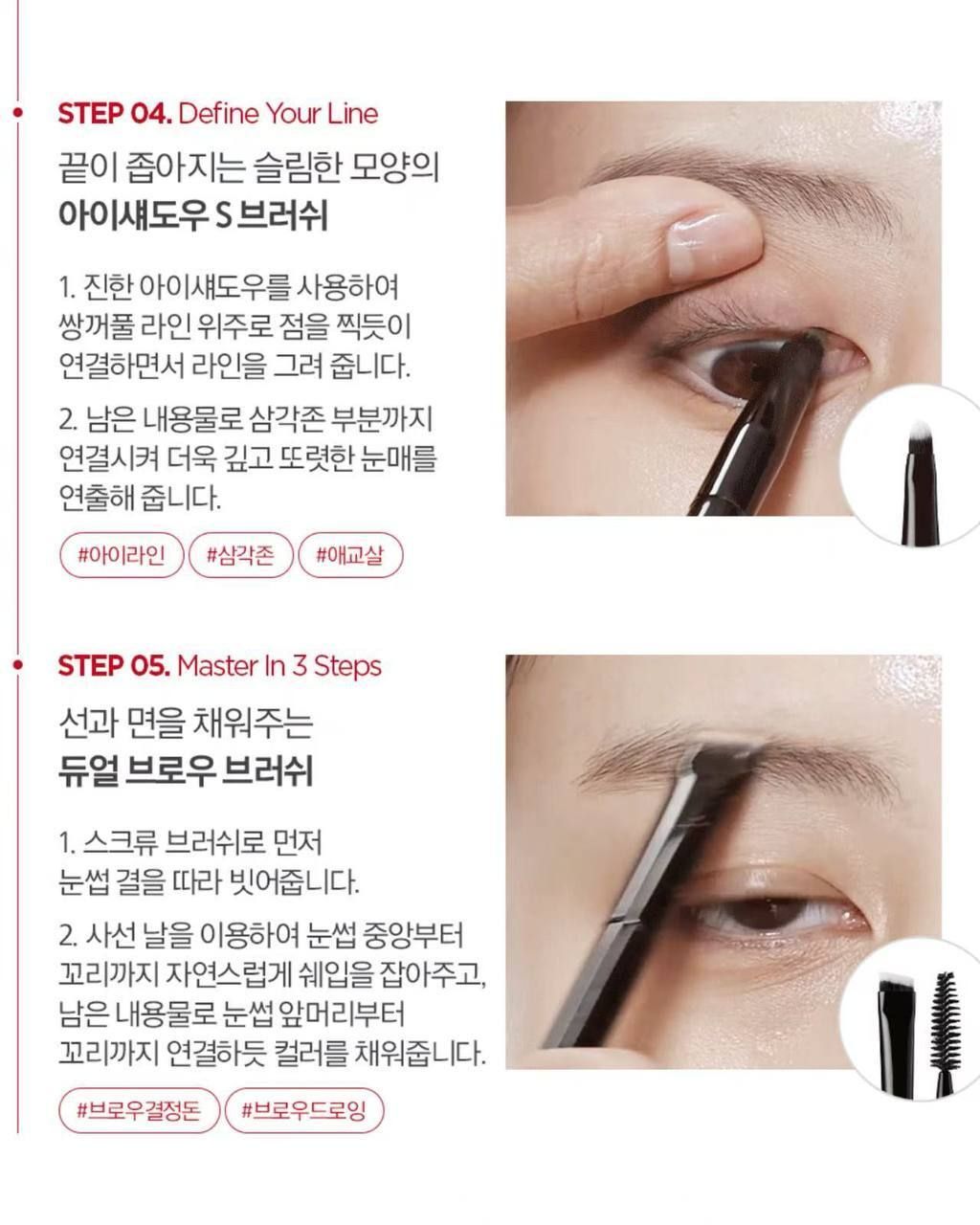 STEP 04. Define Your Line

끝이 좁아지는 슬림한 모양의
아이섀도우 S 브러쉬

1. 진한 아이섀도우를 사용하여 쌍꺼풀 라인 위주로 점을 찍듯이 연결하면서 라인을 그려 줍니다.

2. 남은 내용물로 삼각존 부분까지 연결시켜 더욱 깊고 또렷한 눈매를 연출해 줍니다.

#아이라인 #삼각존 #애교살

STEP 05. Master In 3 Steps

선과 면을 채워주는
듀얼 브로우 브러쉬

1. 스크류 브러쉬로 먼저 눈썹 결을 따라 빗어줍니다.

2. 사선 날을 이용하여 눈썹 중앙부터 꼬리까지 자연스럽게 쉐입을 잡아주고, 남은 내용물로 눈썹 앞머리부터 꼬리까지 연결하듯 컬러를 채워줍니다.

#브로우결정돈 #브로우드로잉