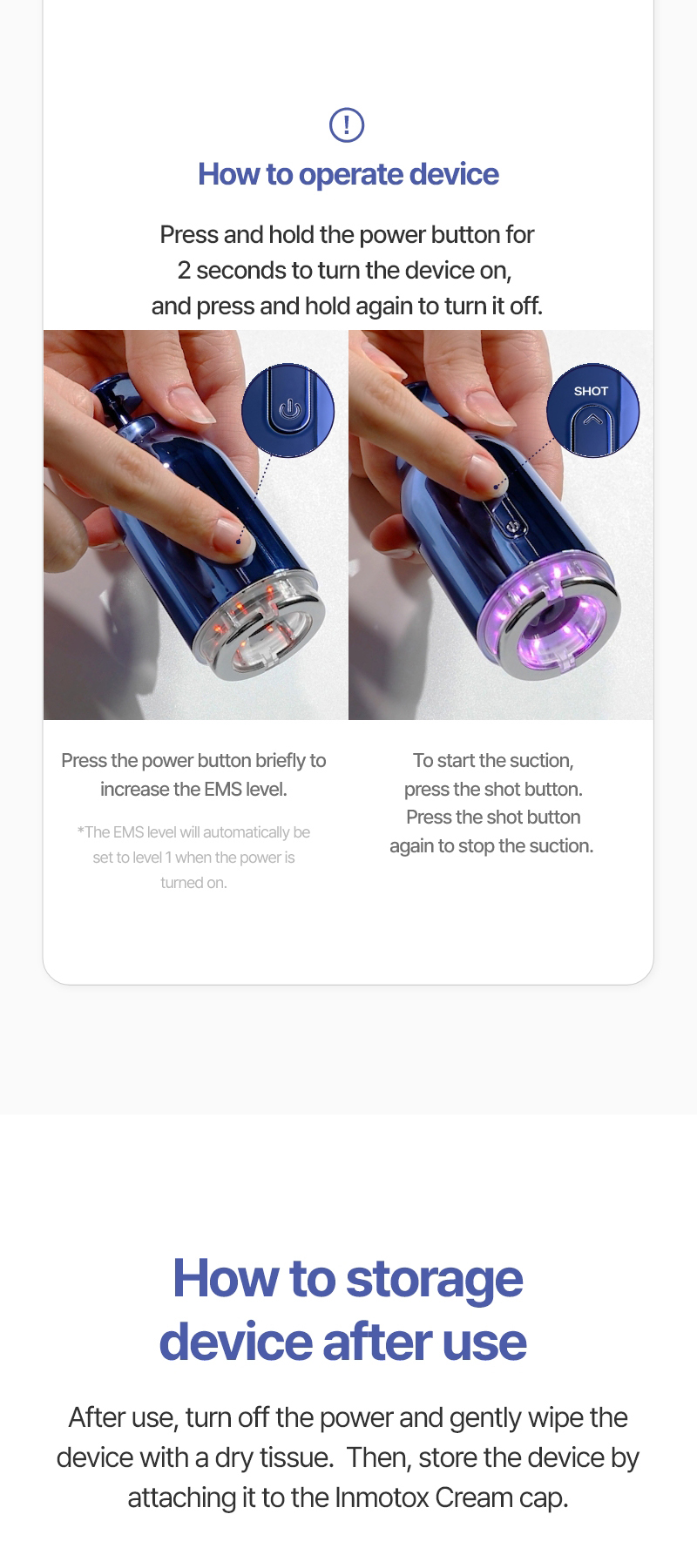 !

How to operate device

Press and hold the power button for 2 seconds to turn the device on, and press and hold again to turn it off.

SHOT

Press the power button briefly to increase the EMS level.

*The EMS level will automatically be set to level 1 when the power is turned on.

To start the suction, press the shot button. Press the shot button again to stop the suction.

How to storage device after use

After use, turn off the power and gently wipe the device with a dry tissue. Then, store the device by attaching it to the Inmotox Cream cap.