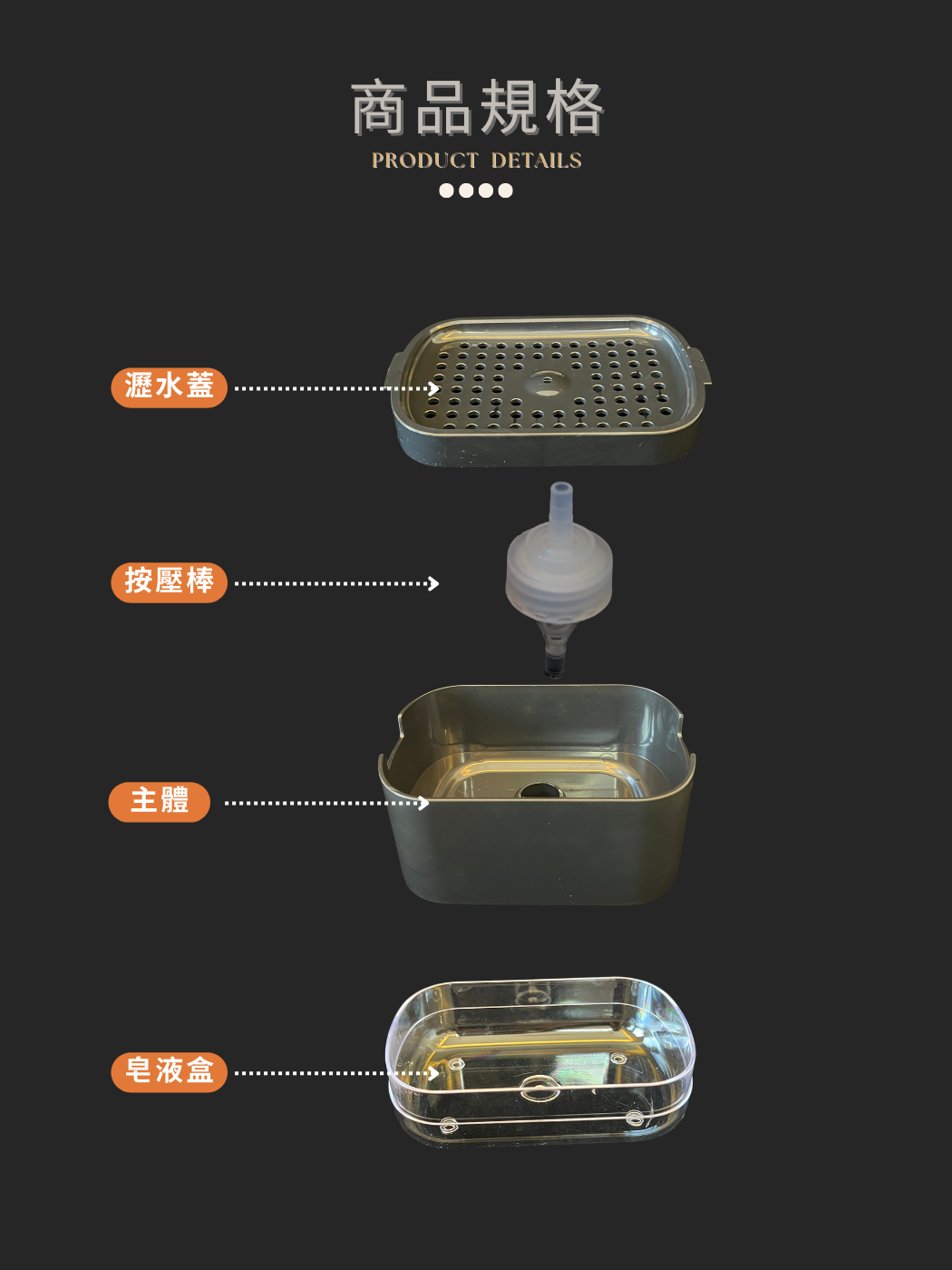 商品規格
PRODUCT DETAILS

瀝水蓋

按壓棒

主體

皂液盒