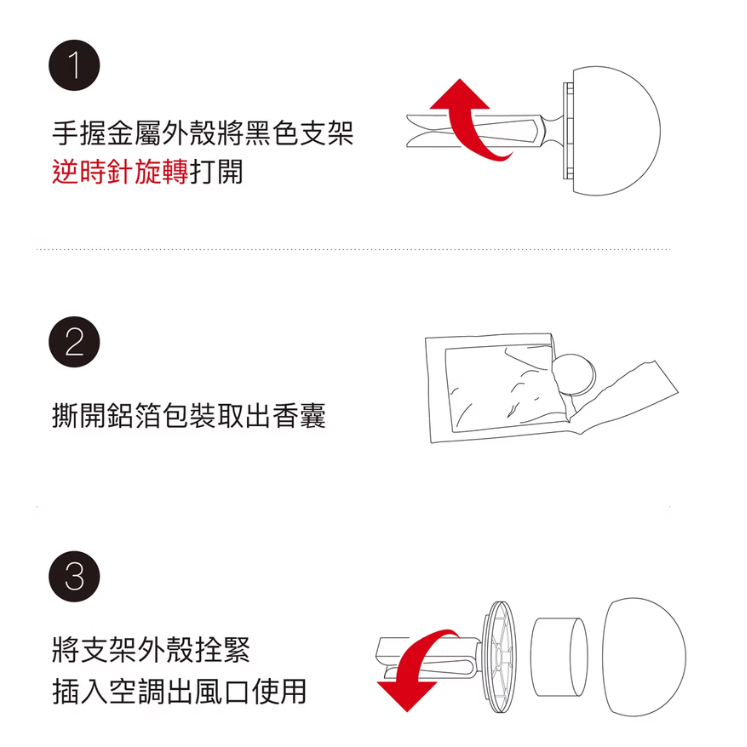 1

手握金屬外殼將黑色支架
逆時針旋轉打開

2

撕開鋁箔包裝取出香囊

3

將支架外殼拴緊
插入空調出風口使用